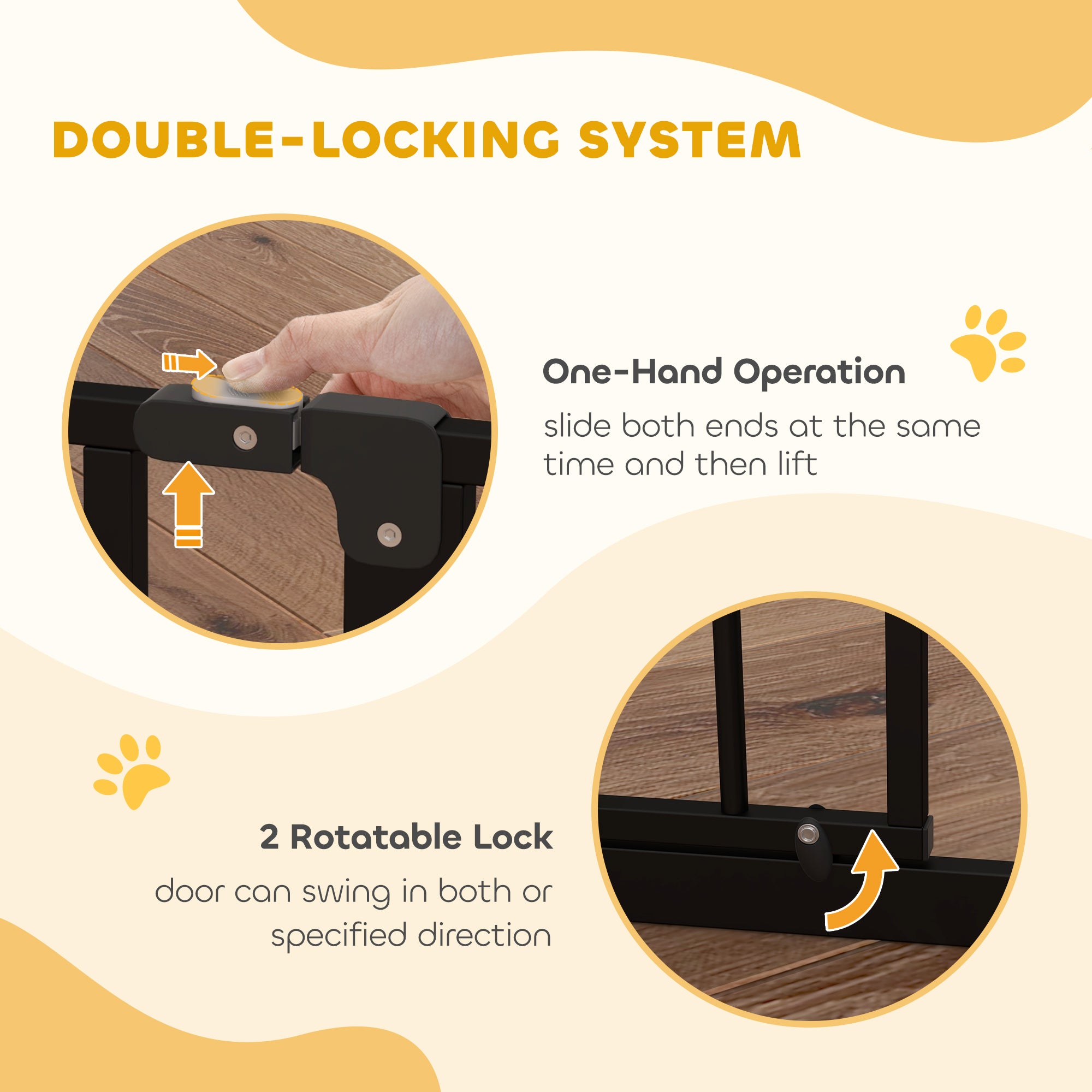 DOUBLE-LOCKING SYSTEM

One-Hand Operation

slide both ends at the same time and then lift

2 Rotatable Lock

door can swing in both or specified direction