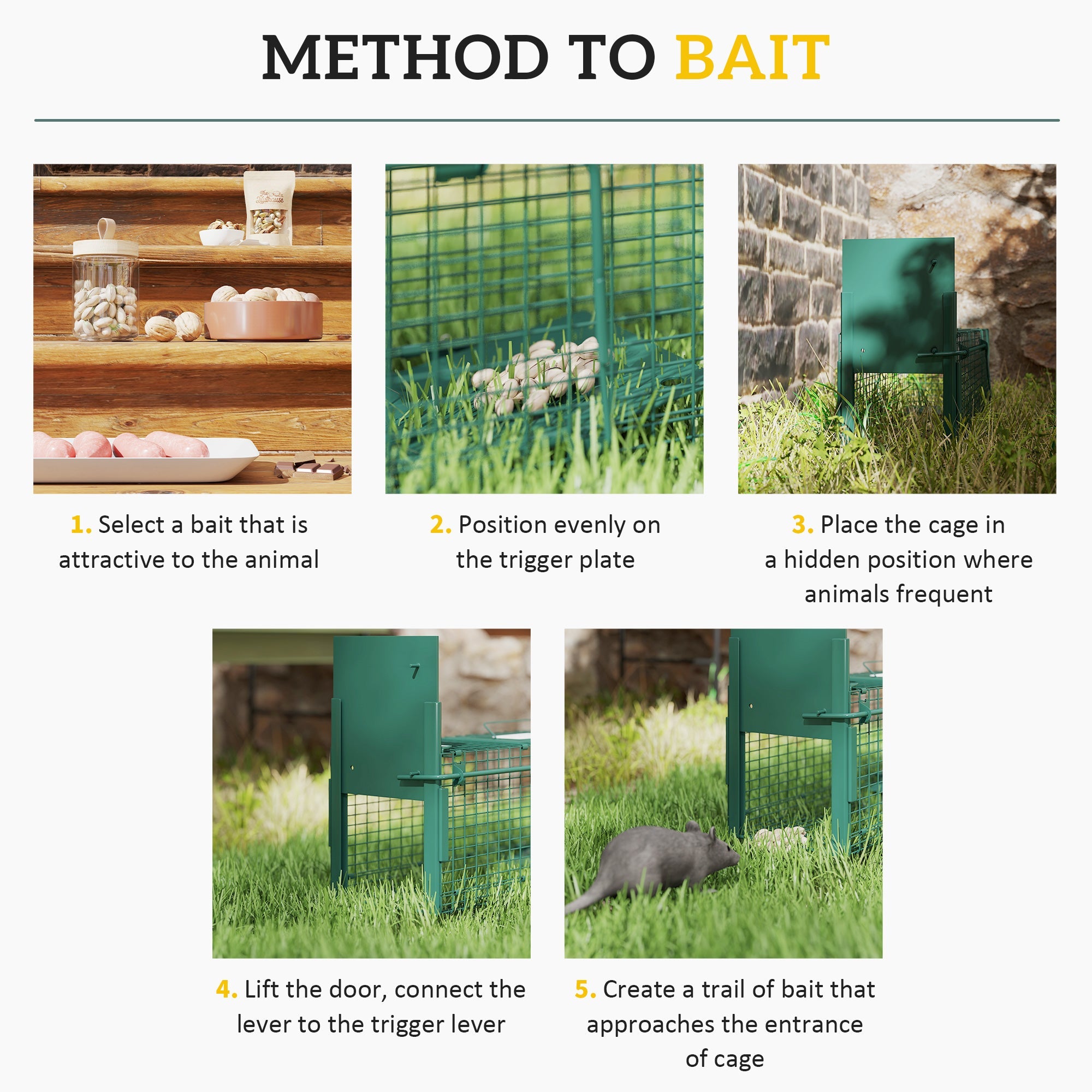 METHOD TO BAIT

The Nuthouse

1. Select a bait that is attractive to the animal

2. Position evenly on the trigger plate

3. Place the cage in a hidden position where animals frequent

4. Lift the door, connect the lever to the trigger lever

5. Create a trail of bait that approaches the entrance of cage