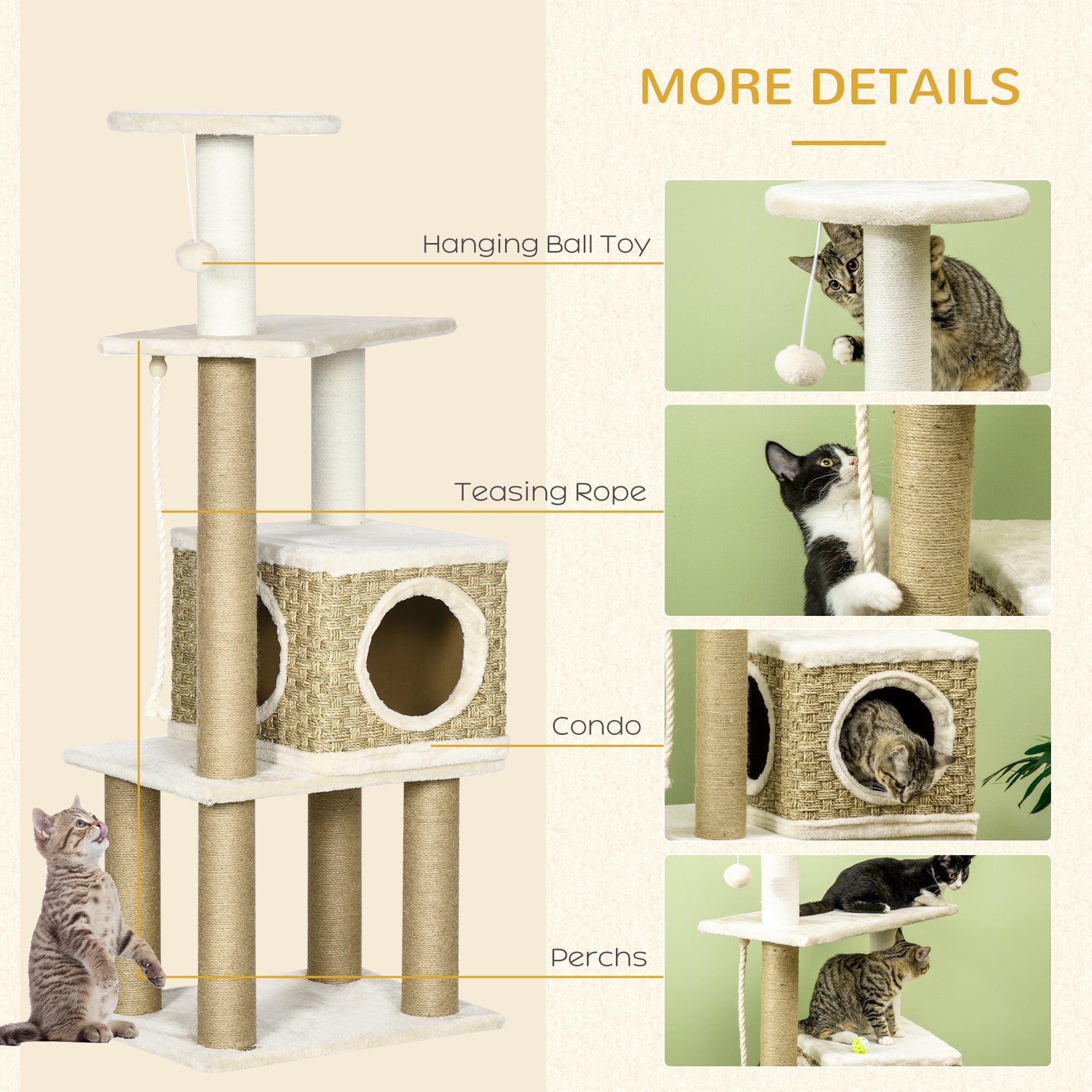 MORE DETAILS

Hanging Ball Toy

Teasing Rope

Condo

Perchs