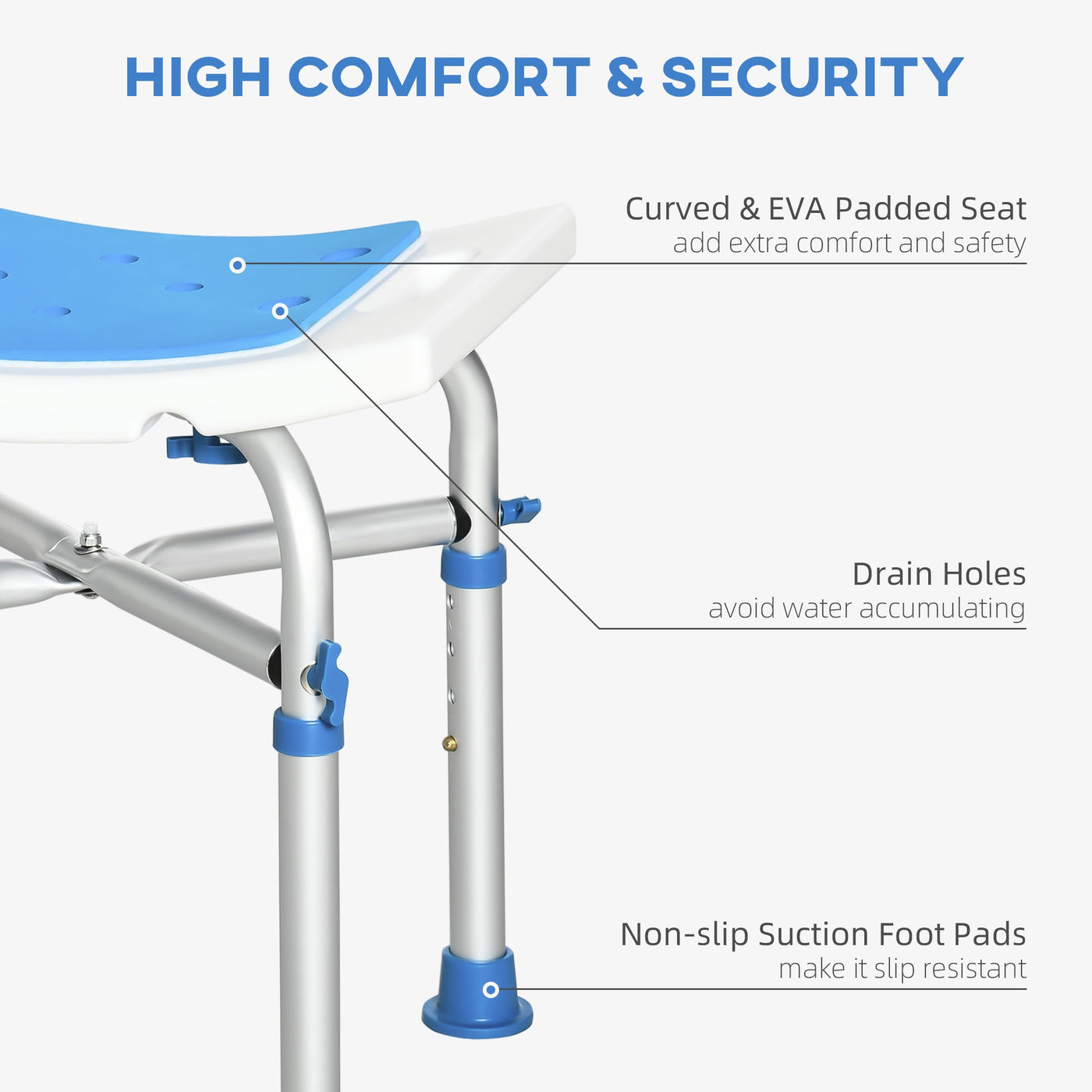 HIGH COMFORT & SECURITY

Curved & EVA Padded Seat
add extra comfort and safety

Drain Holes
avoid water accumulating

Non-slip Suction Foot Pads
make it slip resistant