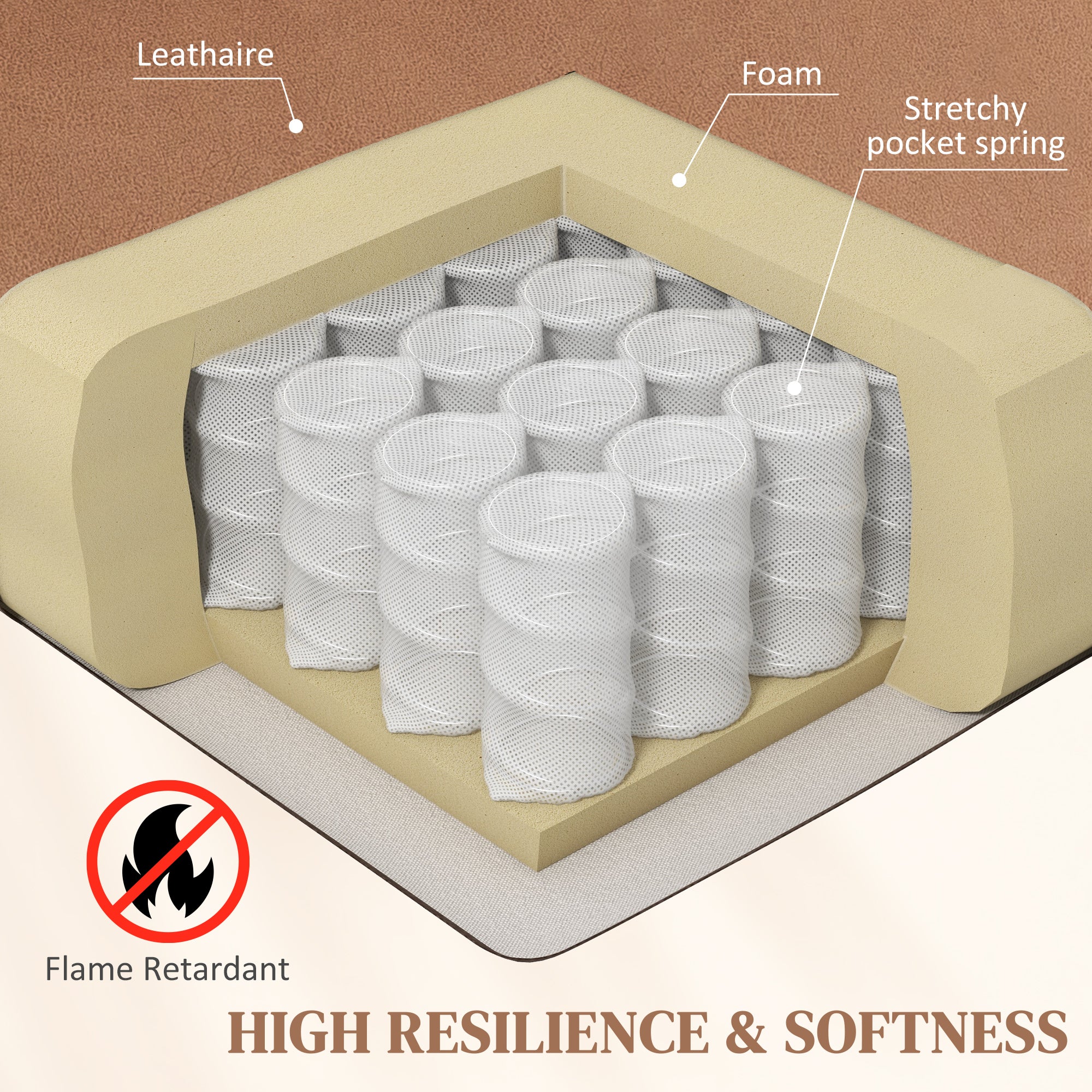 Leathaire

Foam

Stretchy pocket spring

Flame Retardant

HIGH RESILIENCE & SOFTNESS