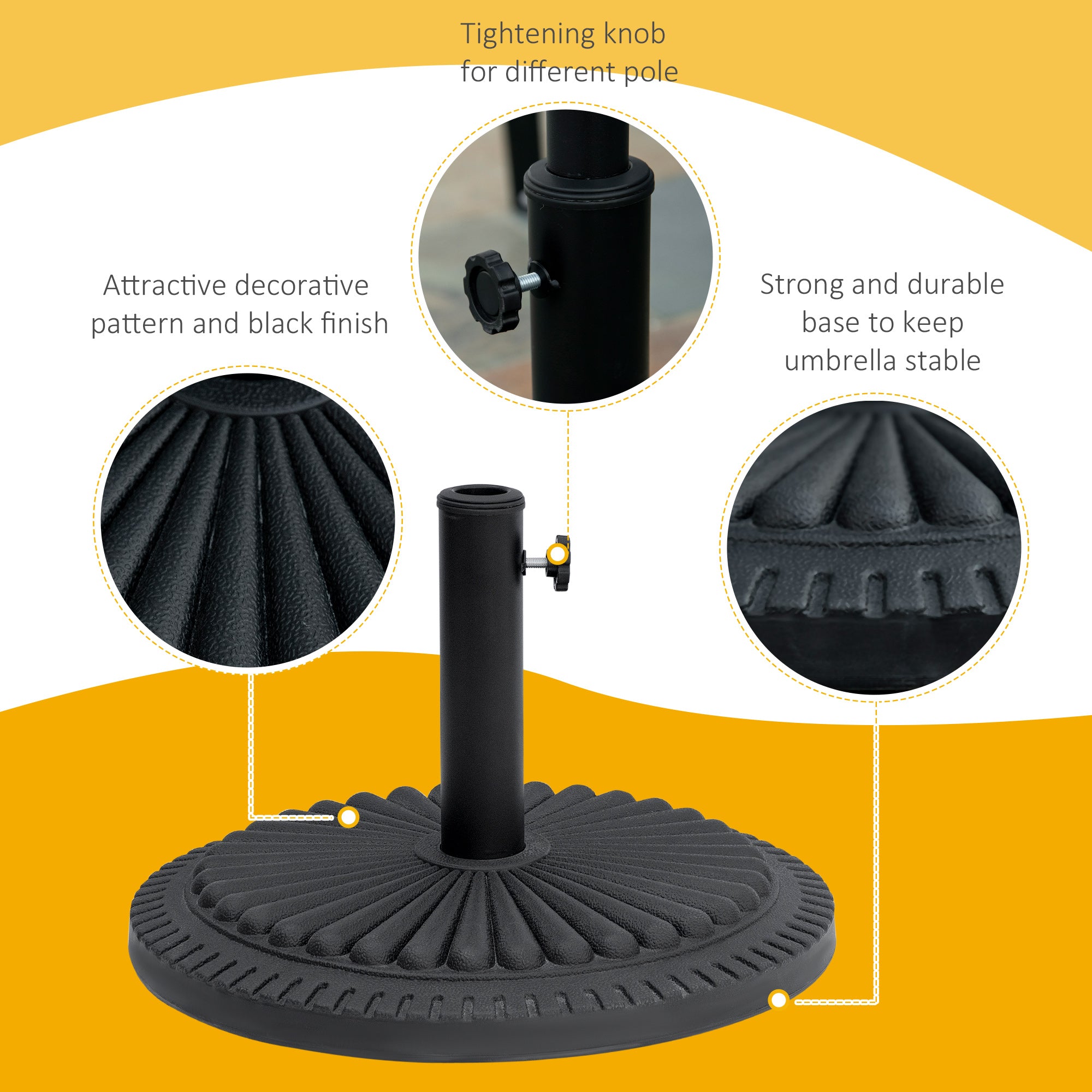 Tightening knob
for different pole

Attractive decorative
pattern and black finish

Strong and durable
base to keep
umbrella stable