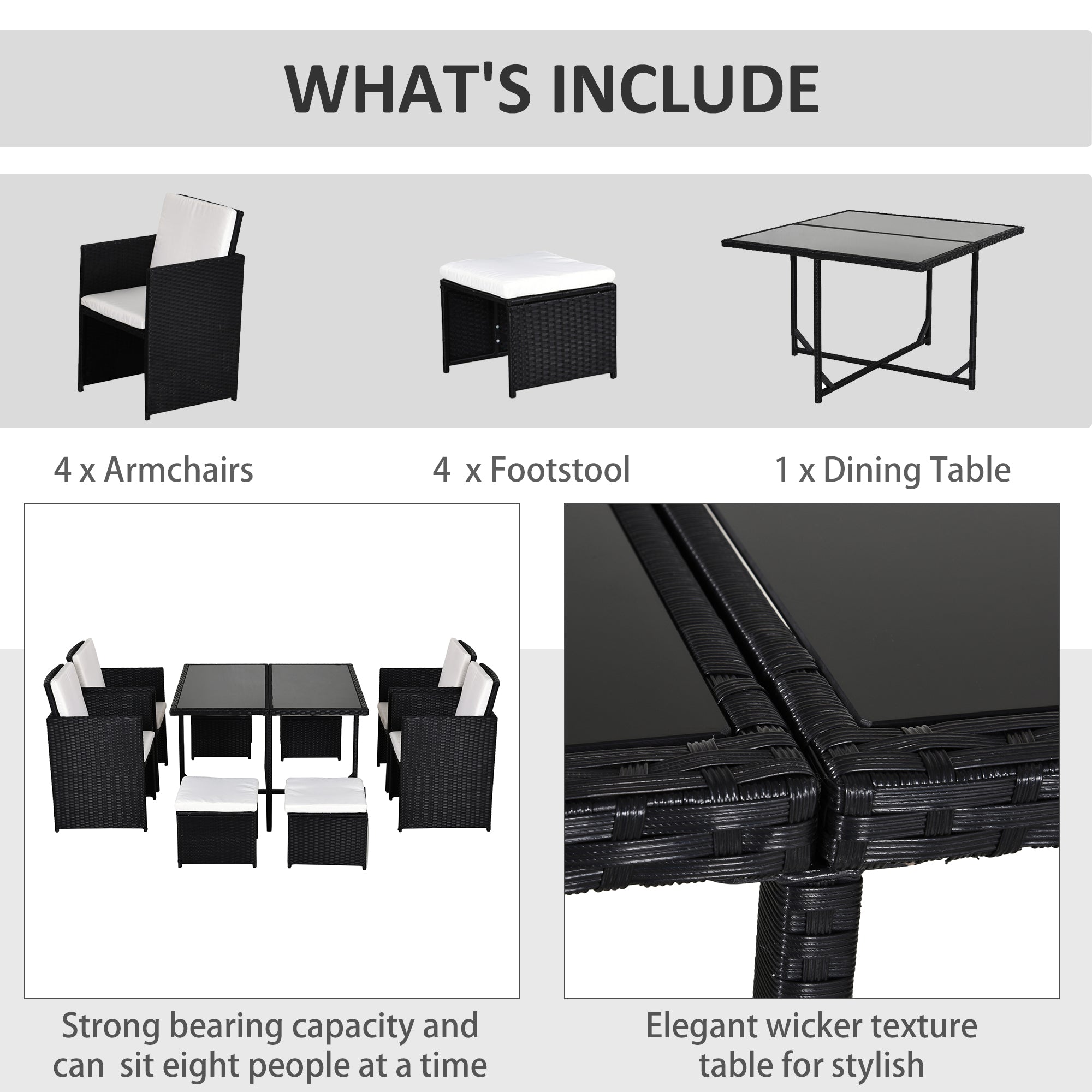 WHAT'S INCLUDE

4 x Armchairs

4 x Footstool

1 x Dining Table

Strong bearing capacity and can sit eight people at a time

Elegant wicker texture table for stylish