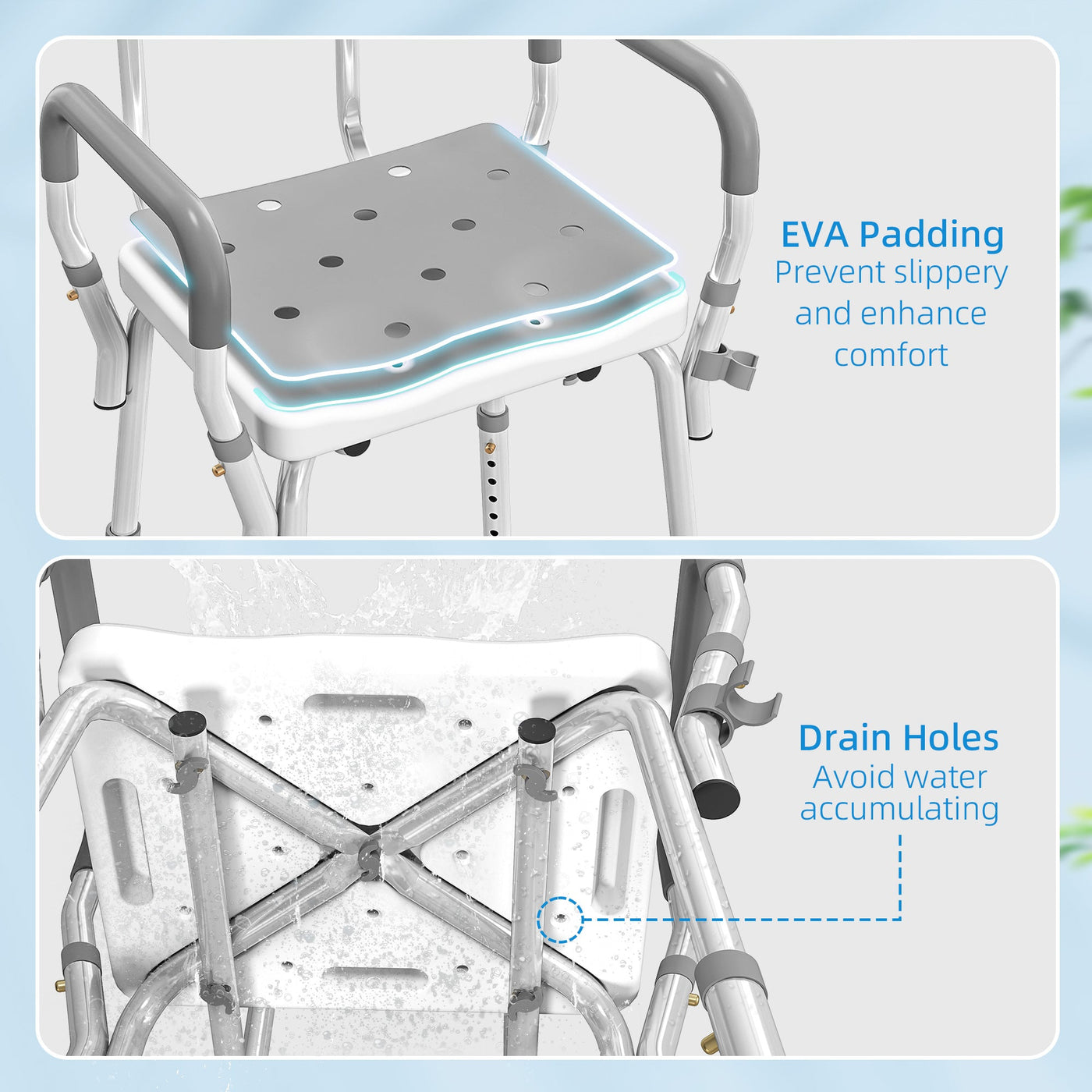 EVA Padding
Prevent slippery and enhance comfort

Drain Holes
Avoid water accumulating