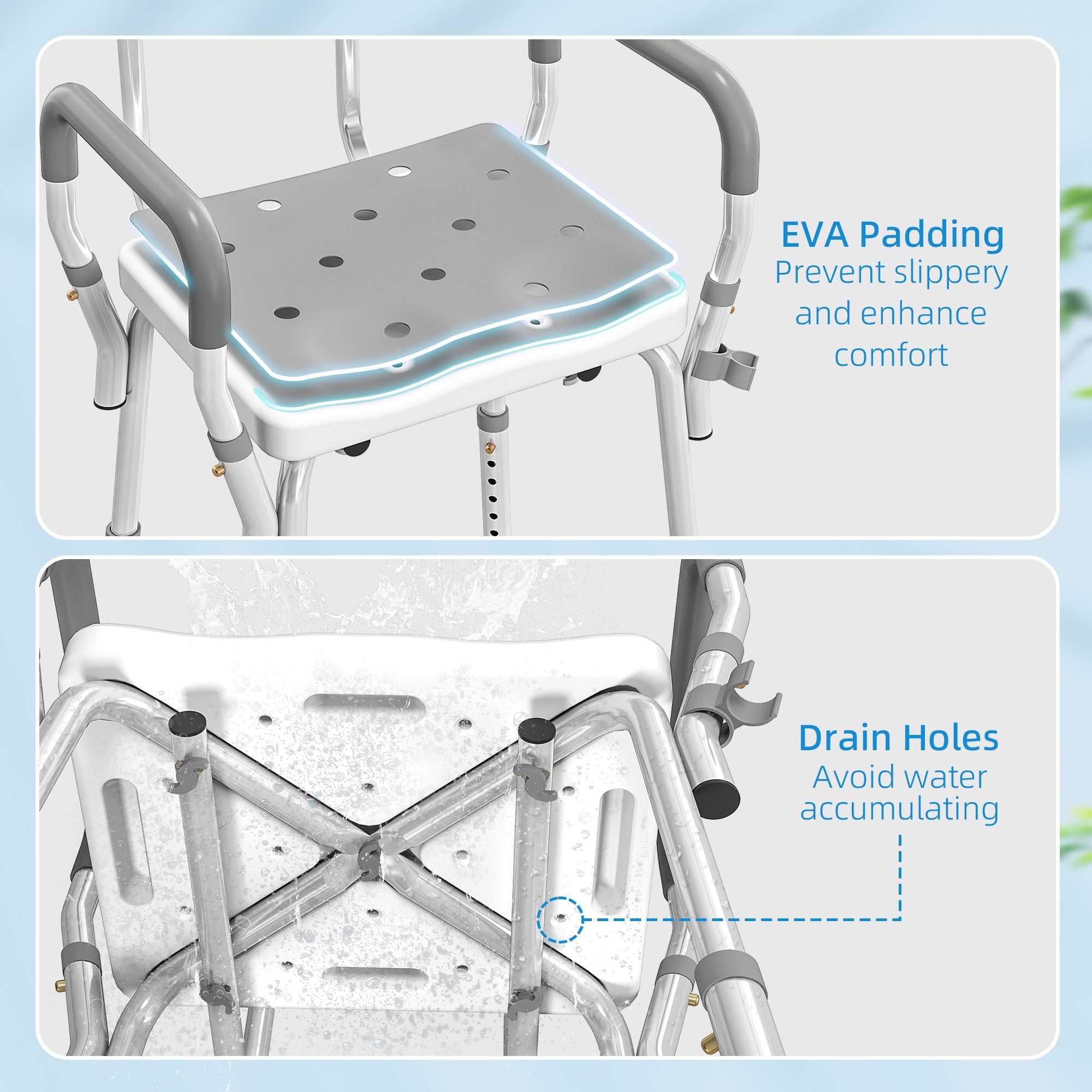 EVA Padding
Prevent slippery and enhance comfort

Drain Holes
Avoid water accumulating