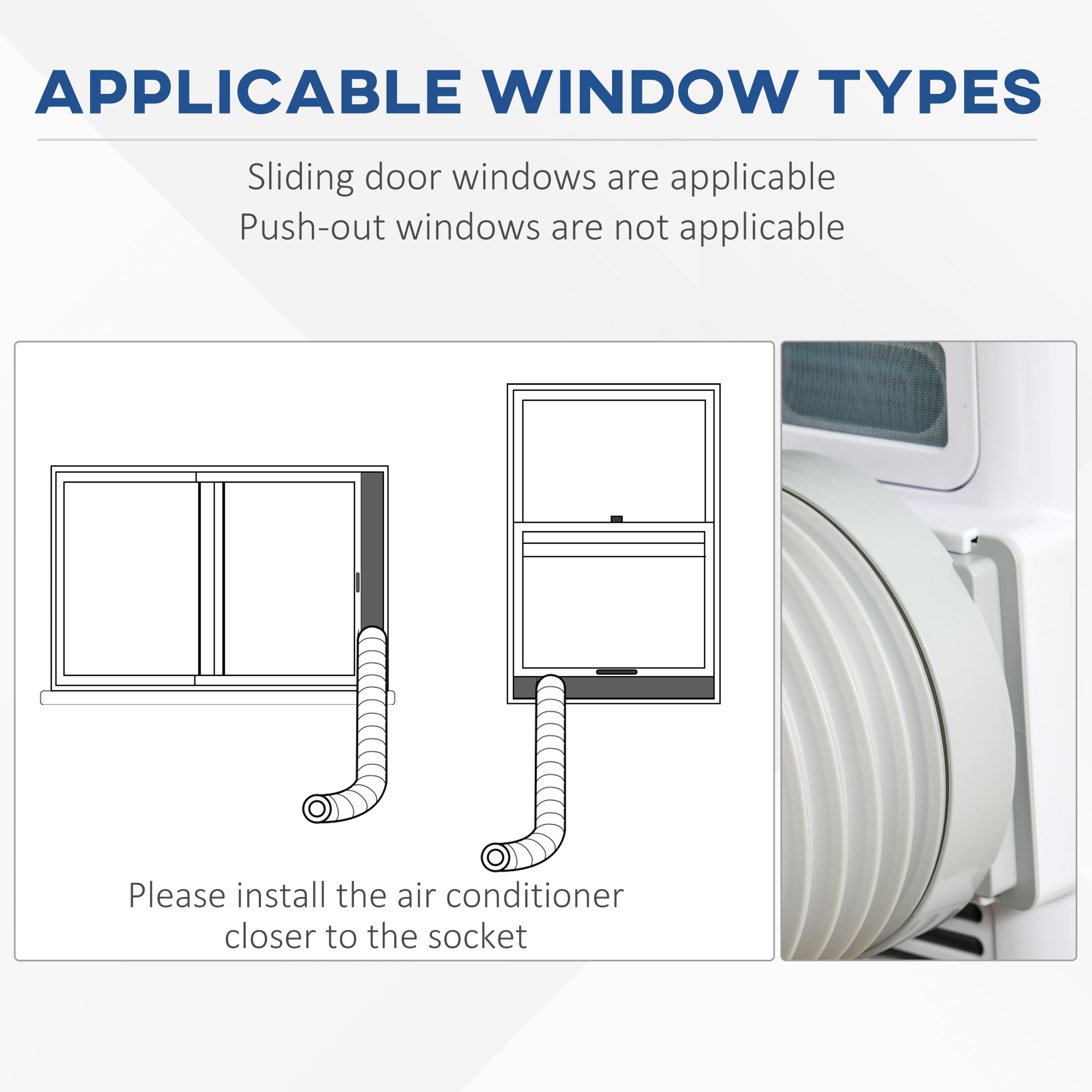 APPLICABLE WINDOW TYPES

Sliding door windows are applicable
Push-out windows are not applicable

Please install the air conditioner closer to the socket