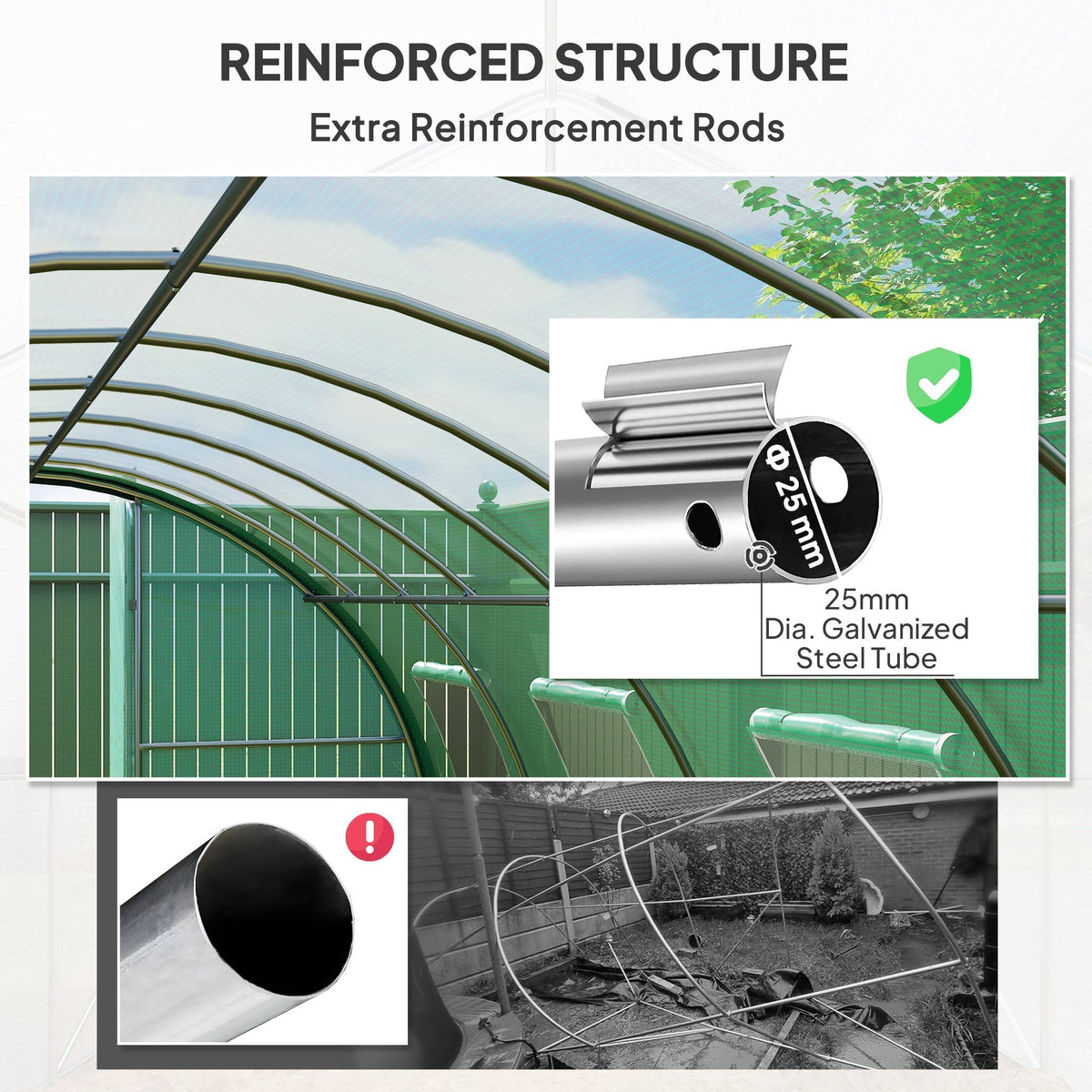 REINFORCED STRUCTURE

Extra Reinforcement Rods

Φ 25 mm

25mm
Dia. Galvanized
Steel Tube