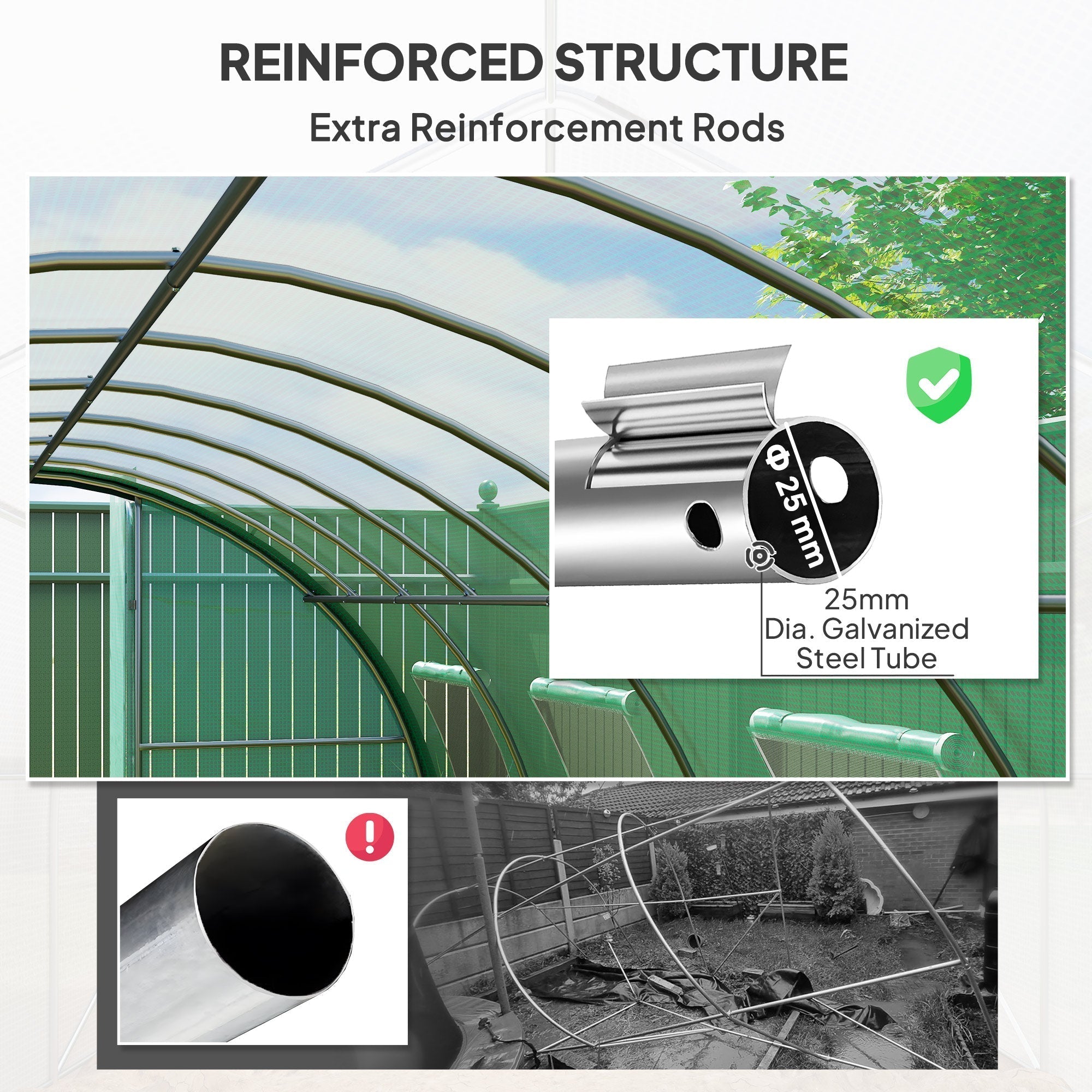 REINFORCED STRUCTURE

Extra Reinforcement Rods

Φ 25 mm

25mm Dia. Galvanized Steel Tube