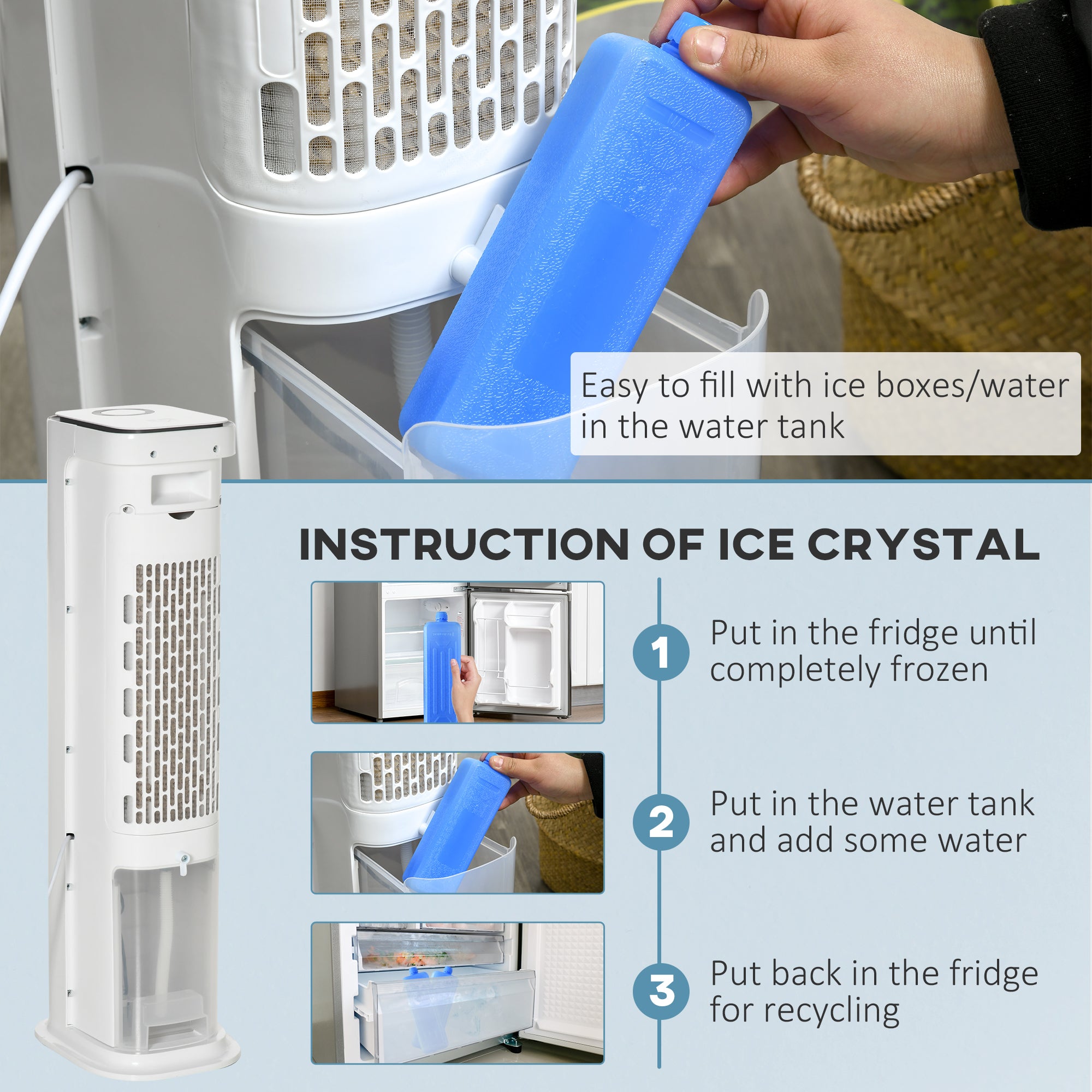 Easy to fill with ice boxes/water in the water tank

INSTRUCTION OF ICE CRYSTAL

1 Put in the fridge until completely frozen

2 Put in the water tank and add some water

3 Put back in the fridge for recycling