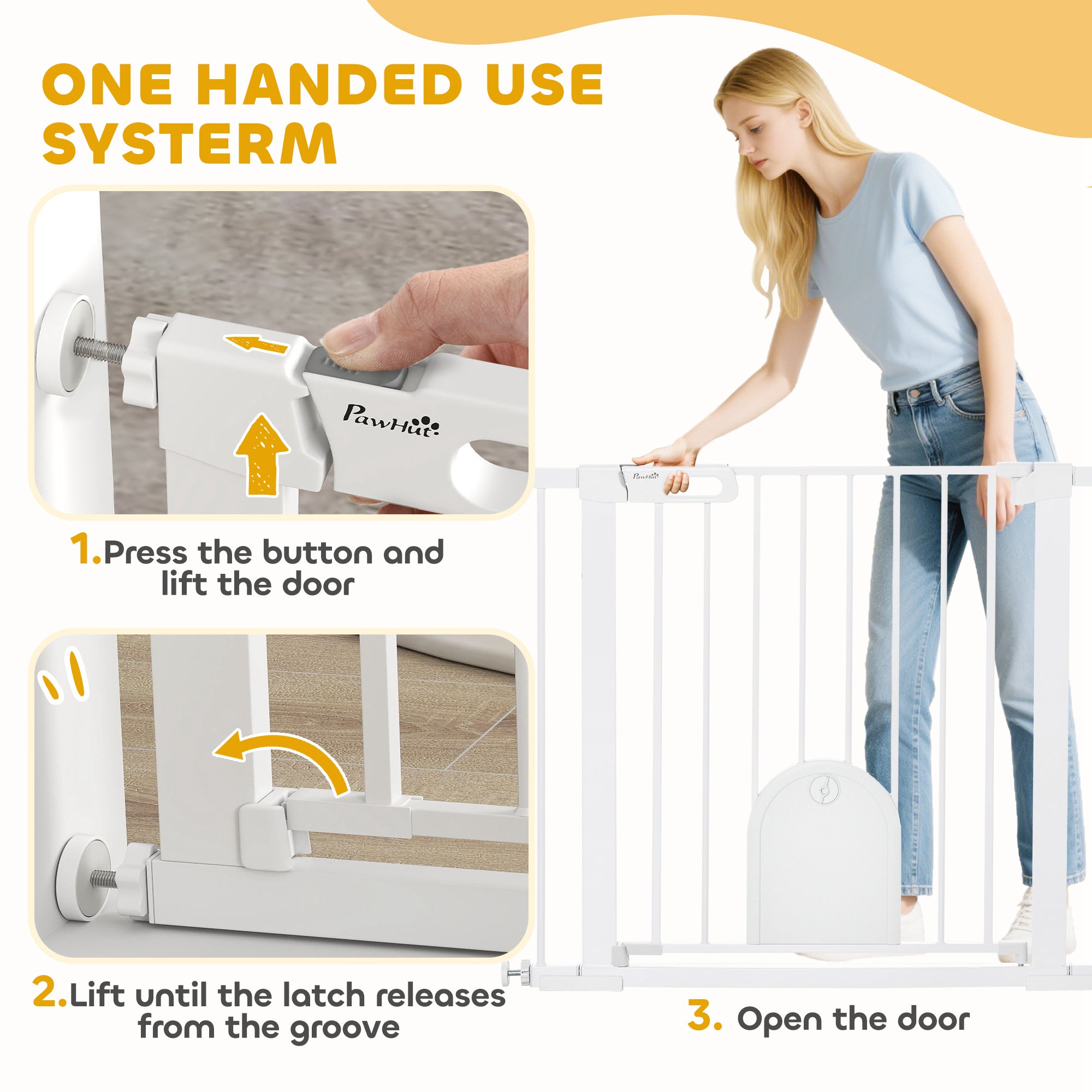 ONE HANDED USE SYSTERM

PawHut

1.Press the button and lift the door

2.Lift until the latch releases from the groove

PawHut

3. Open the door