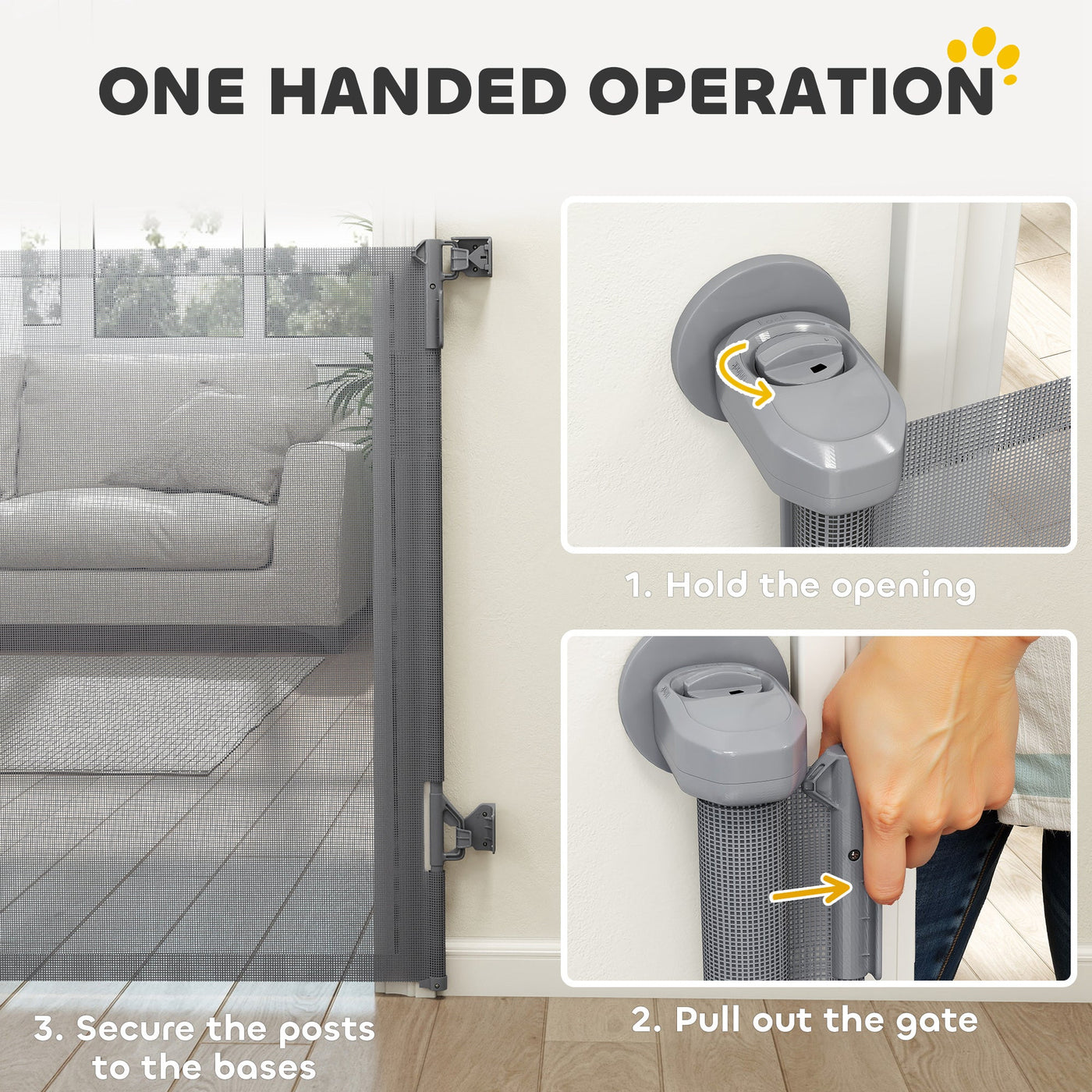 ONE HANDED OPERATION

1. Hold the opening

2. Pull out the gate

3. Secure the posts to the bases