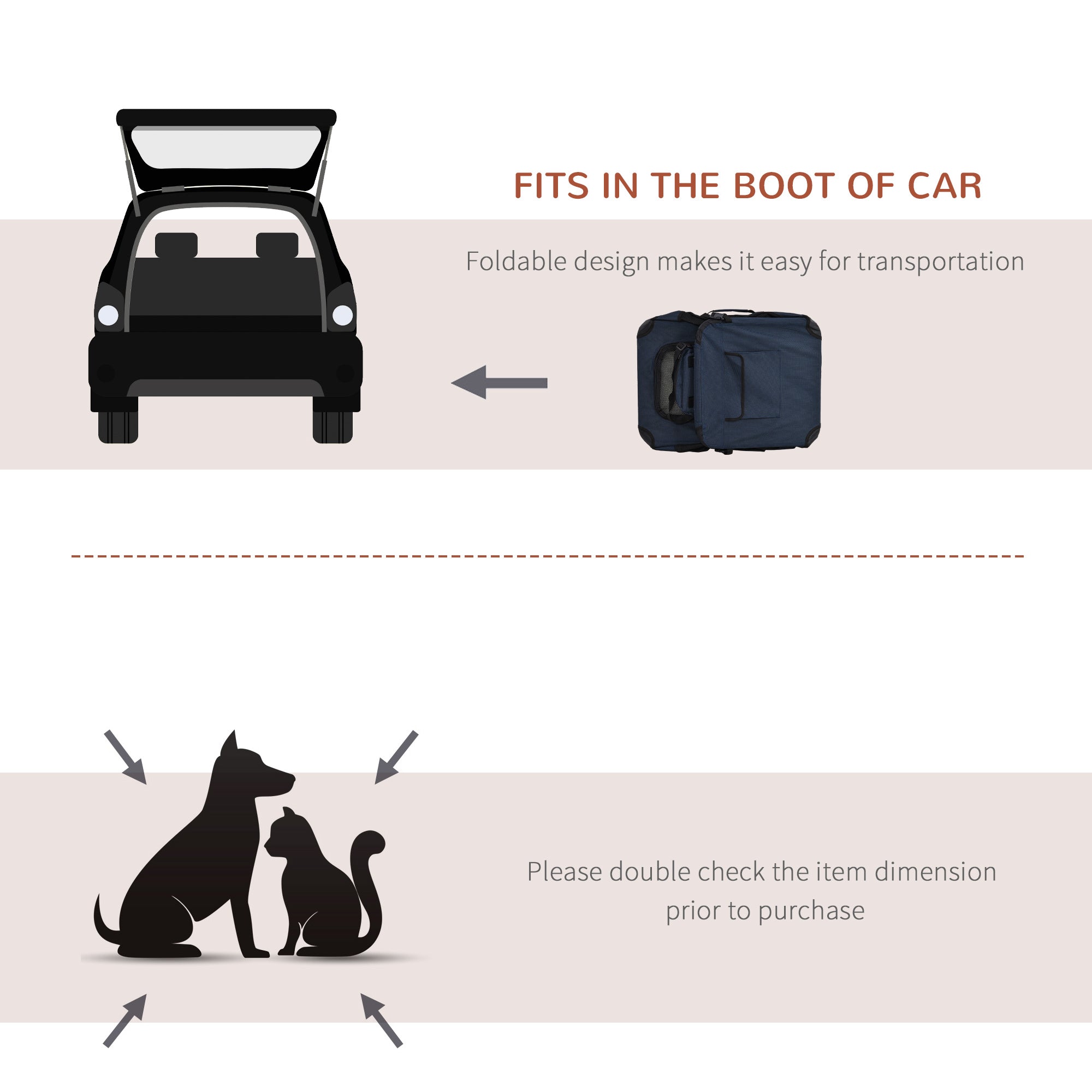 FITS IN THE BOOT OF CAR

Foldable design makes it easy for transportation

Please double check the item dimension prior to purchase