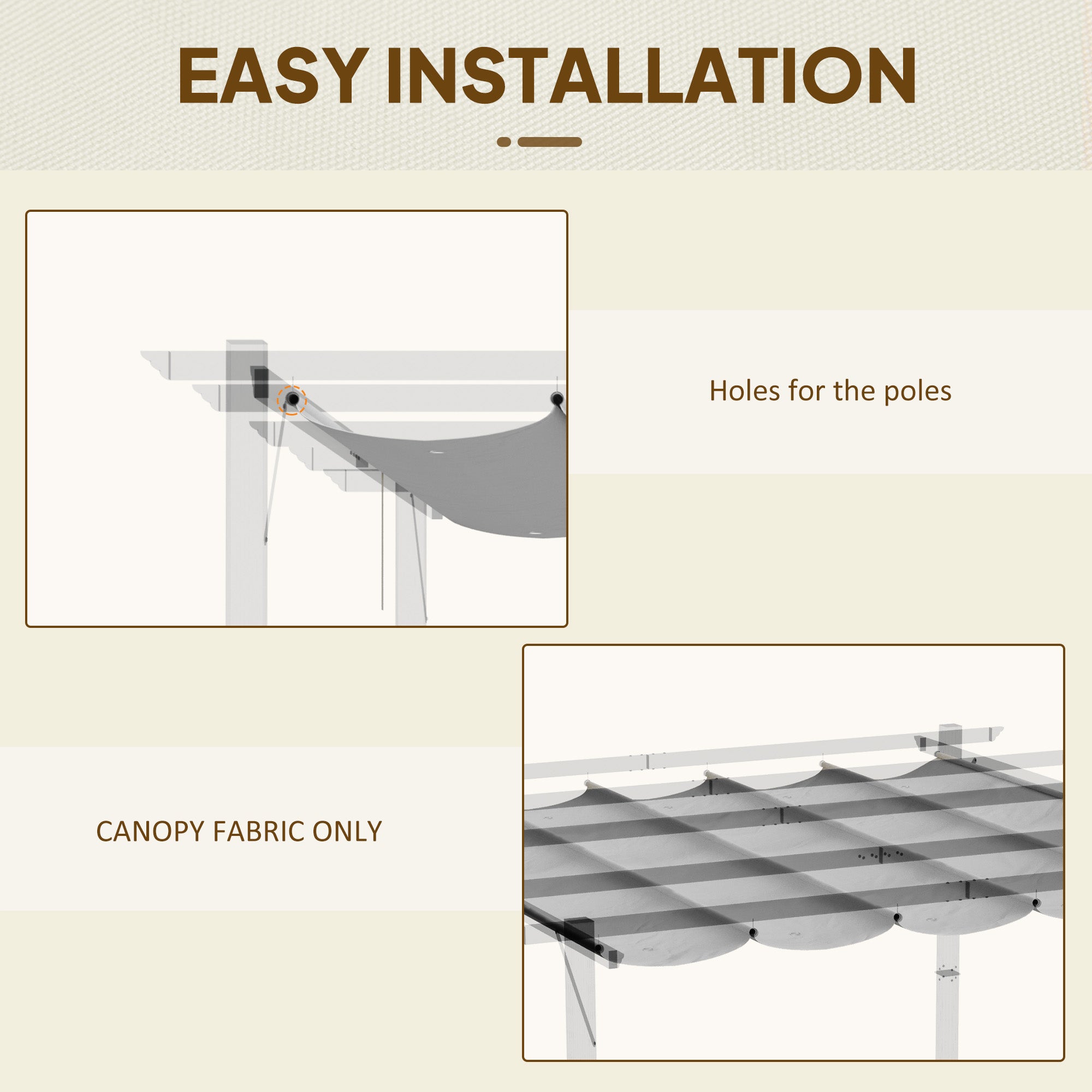 EASY INSTALLATION

Holes for the poles

CANOPY FABRIC ONLY