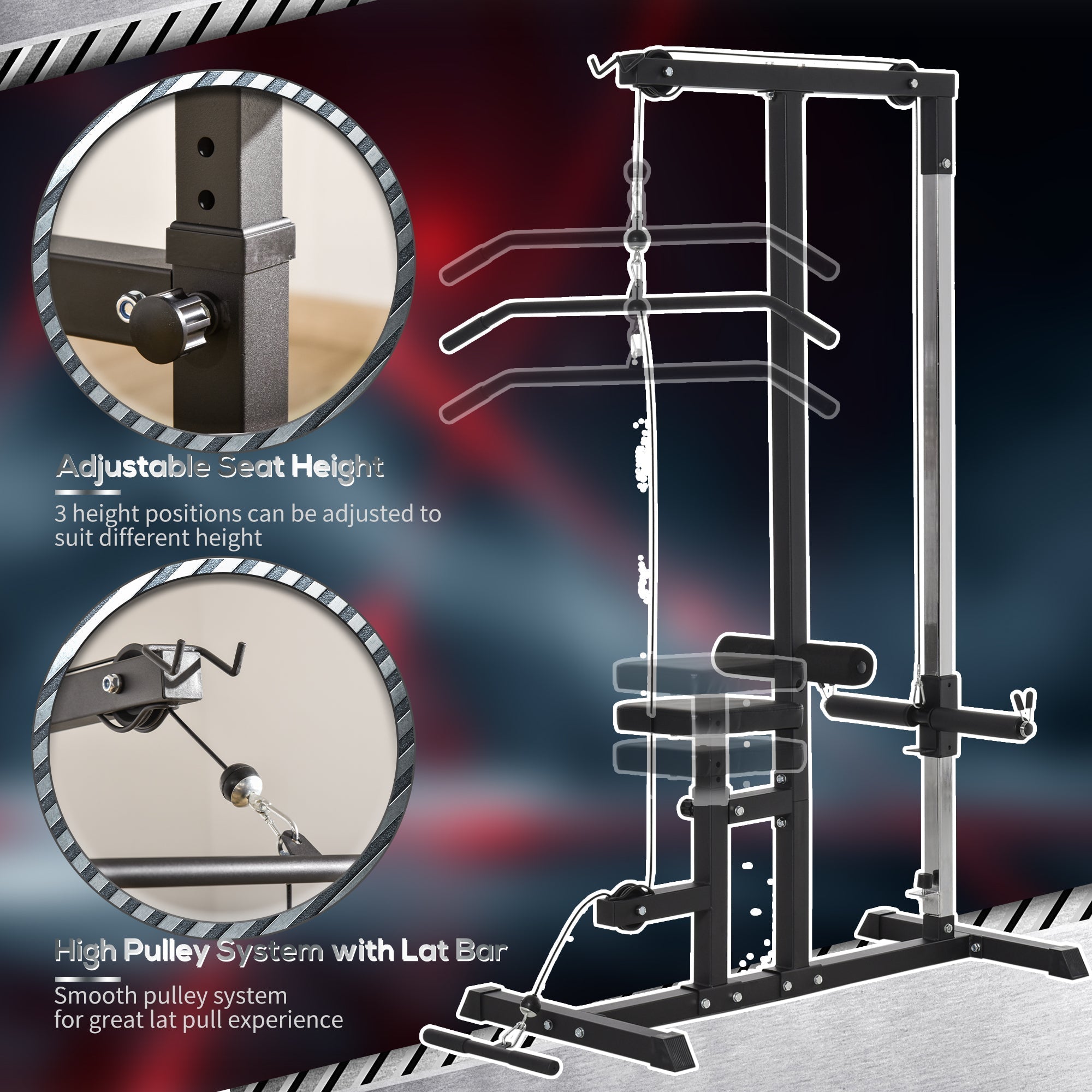 Adjustable Seat Height

3 height positions can be adjusted to suit different height

High Pulley System with Lat Bar

Smooth pulley system for great lat pull experience