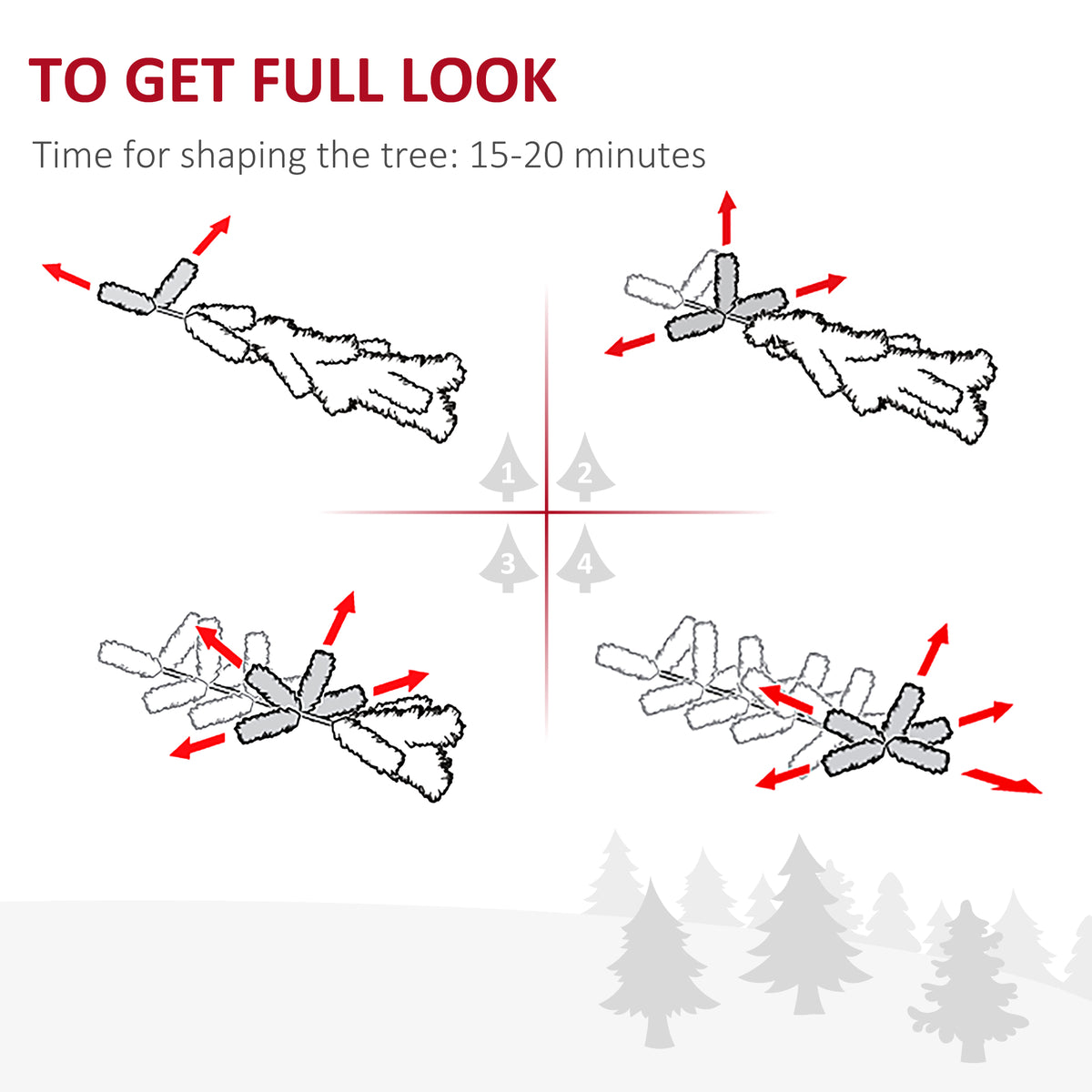 TO GET FULL LOOK

Time for shaping the tree: 15-20 minutes

1 2
3 4