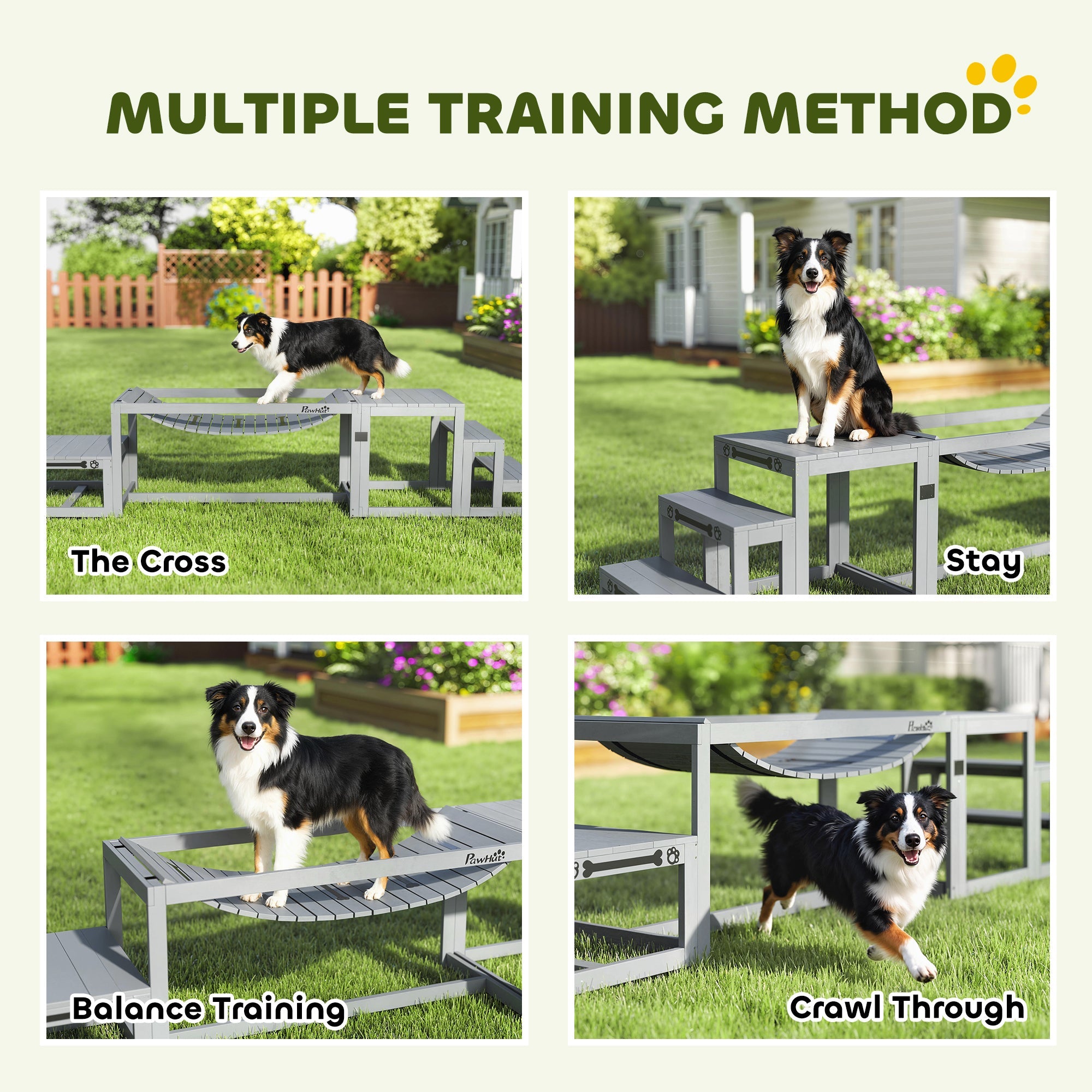 MULTIPLE TRAINING METHOD

PawHut

The Cross

Stay

PawHut

Balance Training

PawHut

Crawl Through