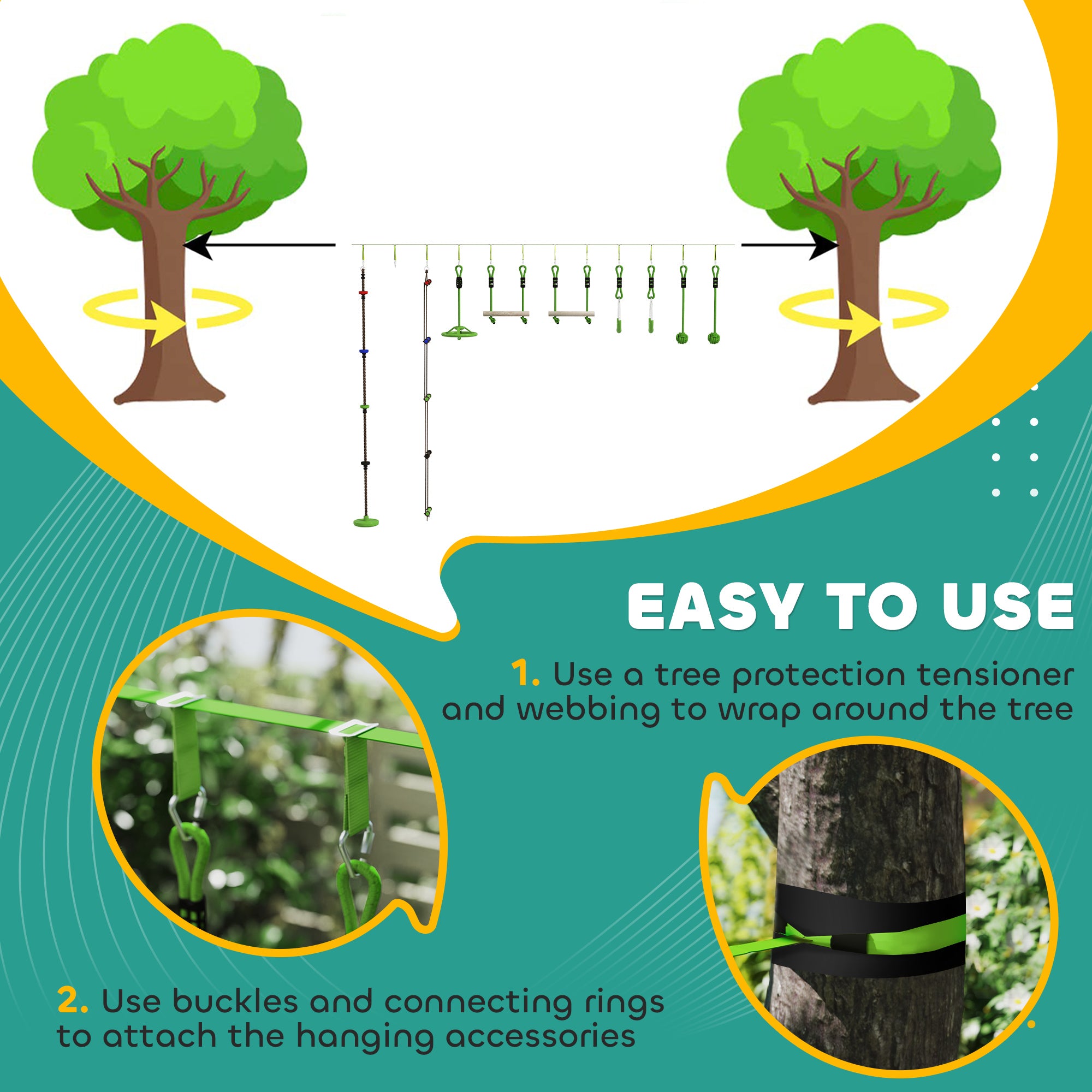 EASY TO USE

1. Use a tree protection tensioner and webbing to wrap around the tree

2. Use buckles and connecting rings to attach the hanging accessories