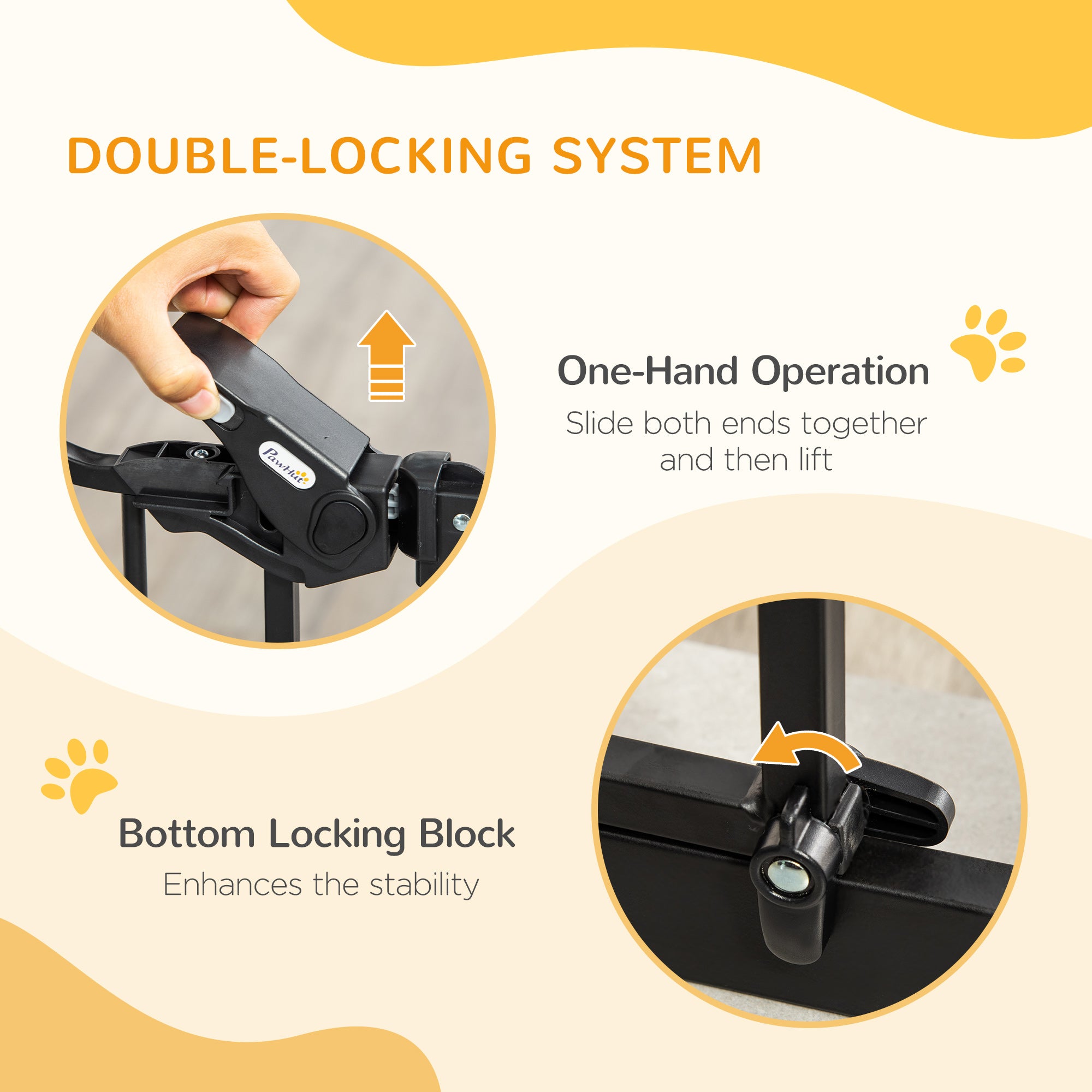 DOUBLE-LOCKING SYSTEM

PawHut

One-Hand Operation

Slide both ends together and then lift

Bottom Locking Block

Enhances the stability