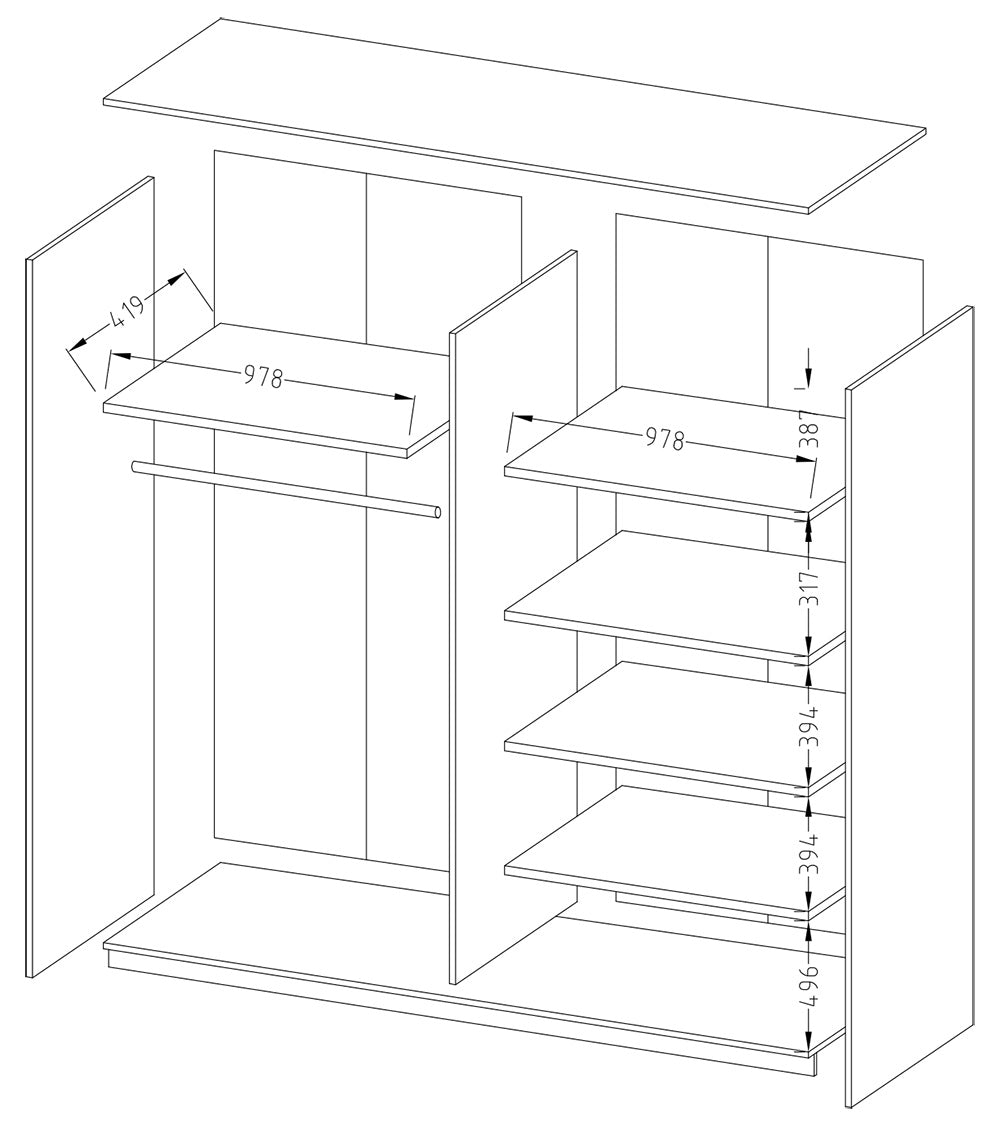 419
978
978
387
317
394
394
496