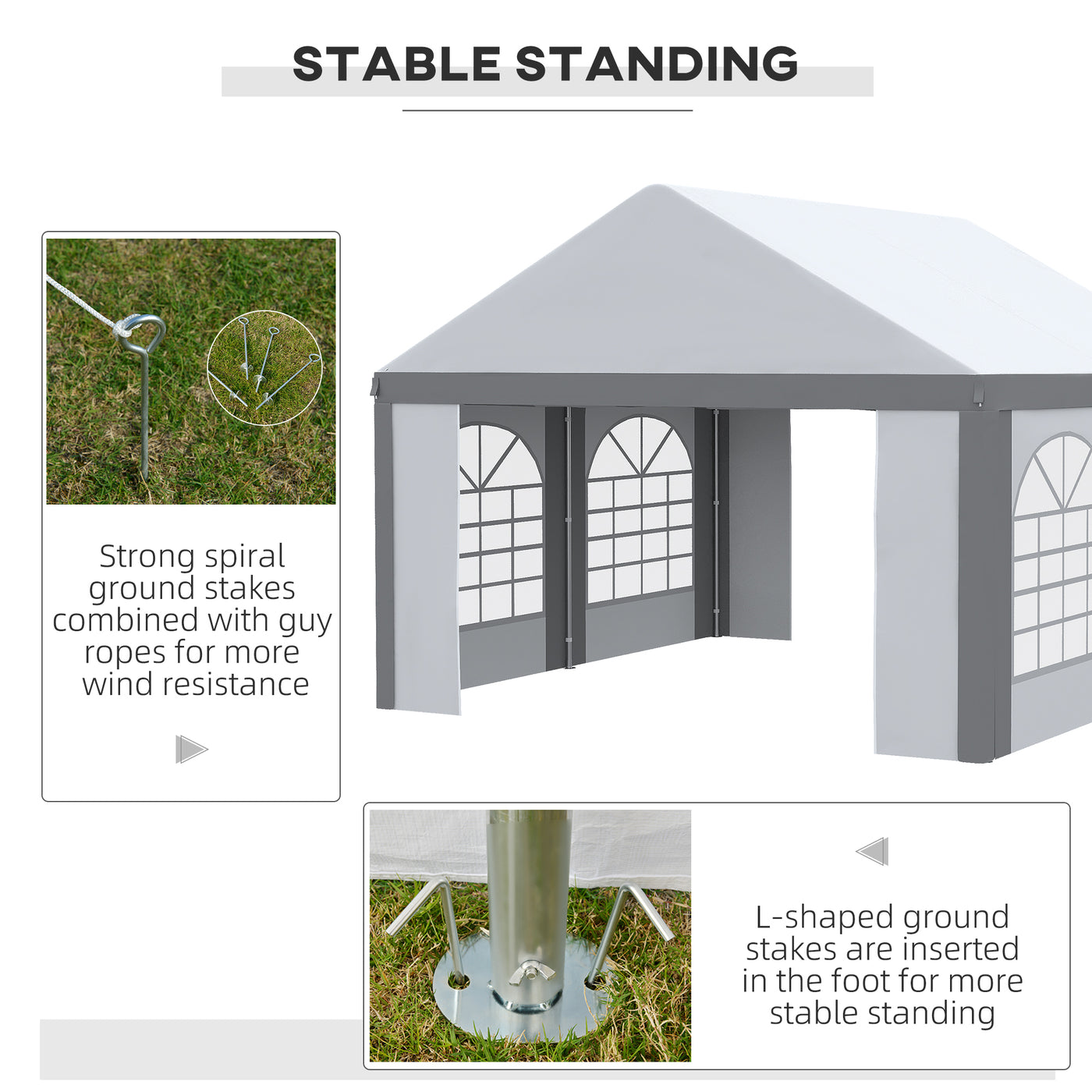 STABLE STANDING

Strong spiral ground stakes combined with guy ropes for more wind resistance

L-shaped ground stakes are inserted in the foot for more stable standing