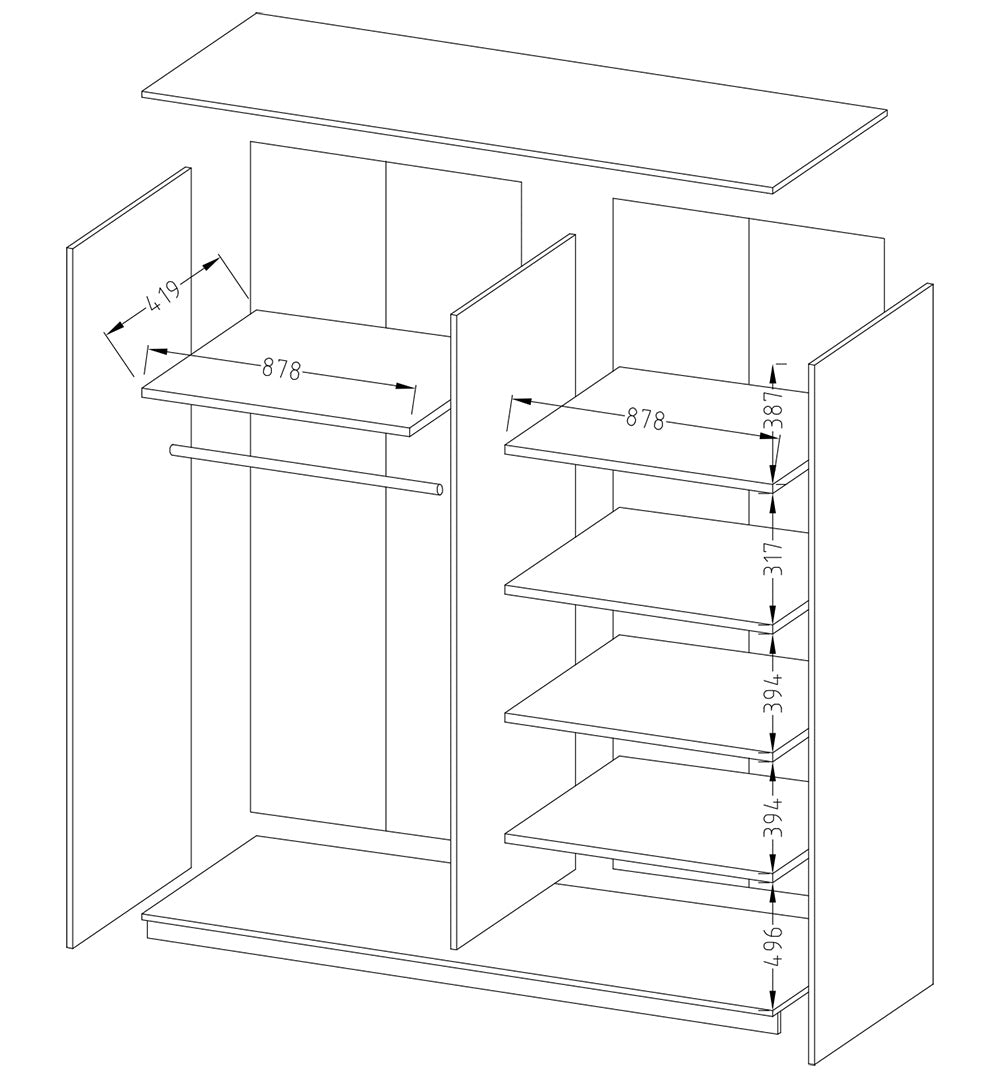 419
878
878
387
317
394
394
496