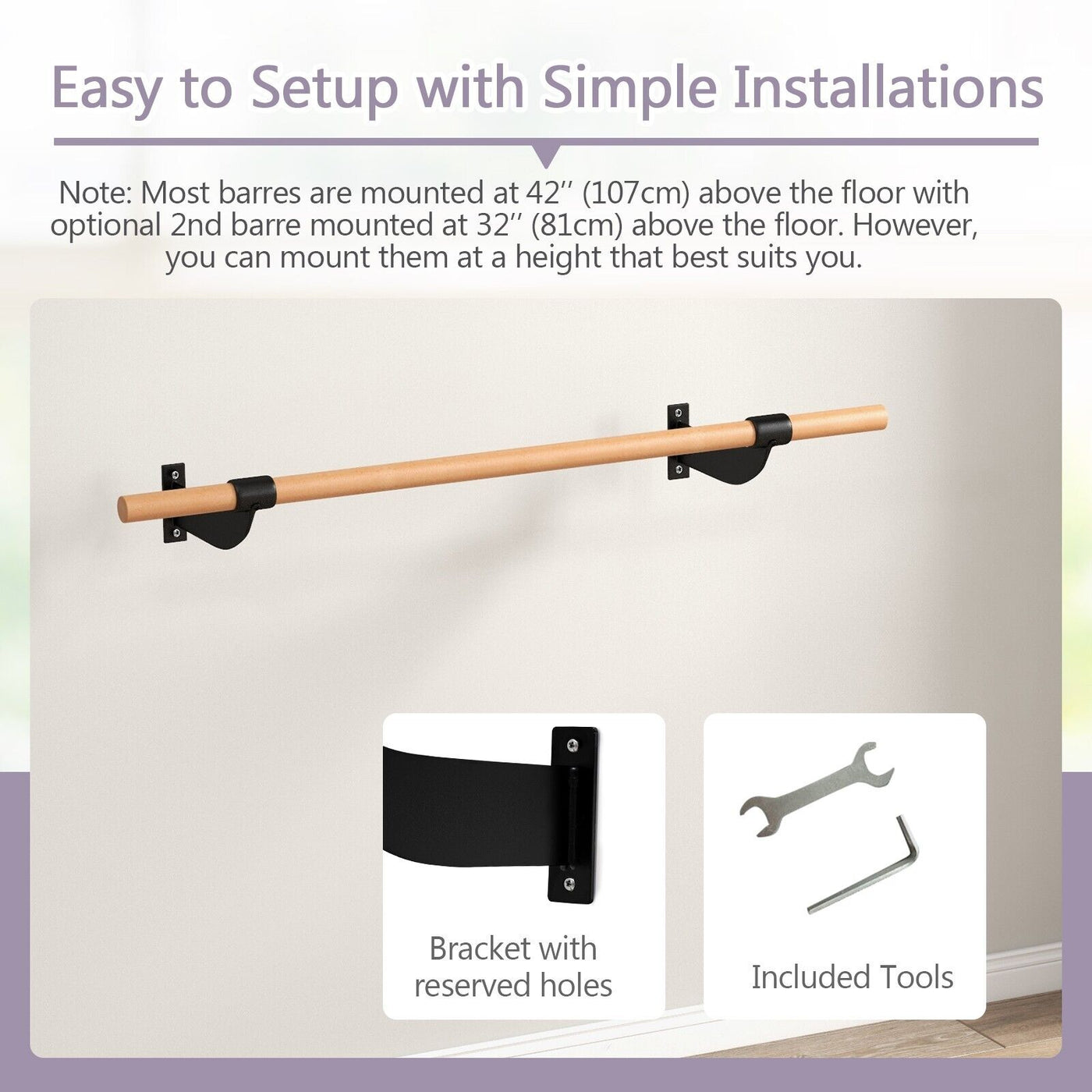 Easy to Setup with Simple Installations

Note: Most barres are mounted at 42'' (107cm) above the floor with optional 2nd barre mounted at 32'' (81cm) above the floor. However, you can mount them at a height that best suits you.

Bracket with reserved holes

Included Tools