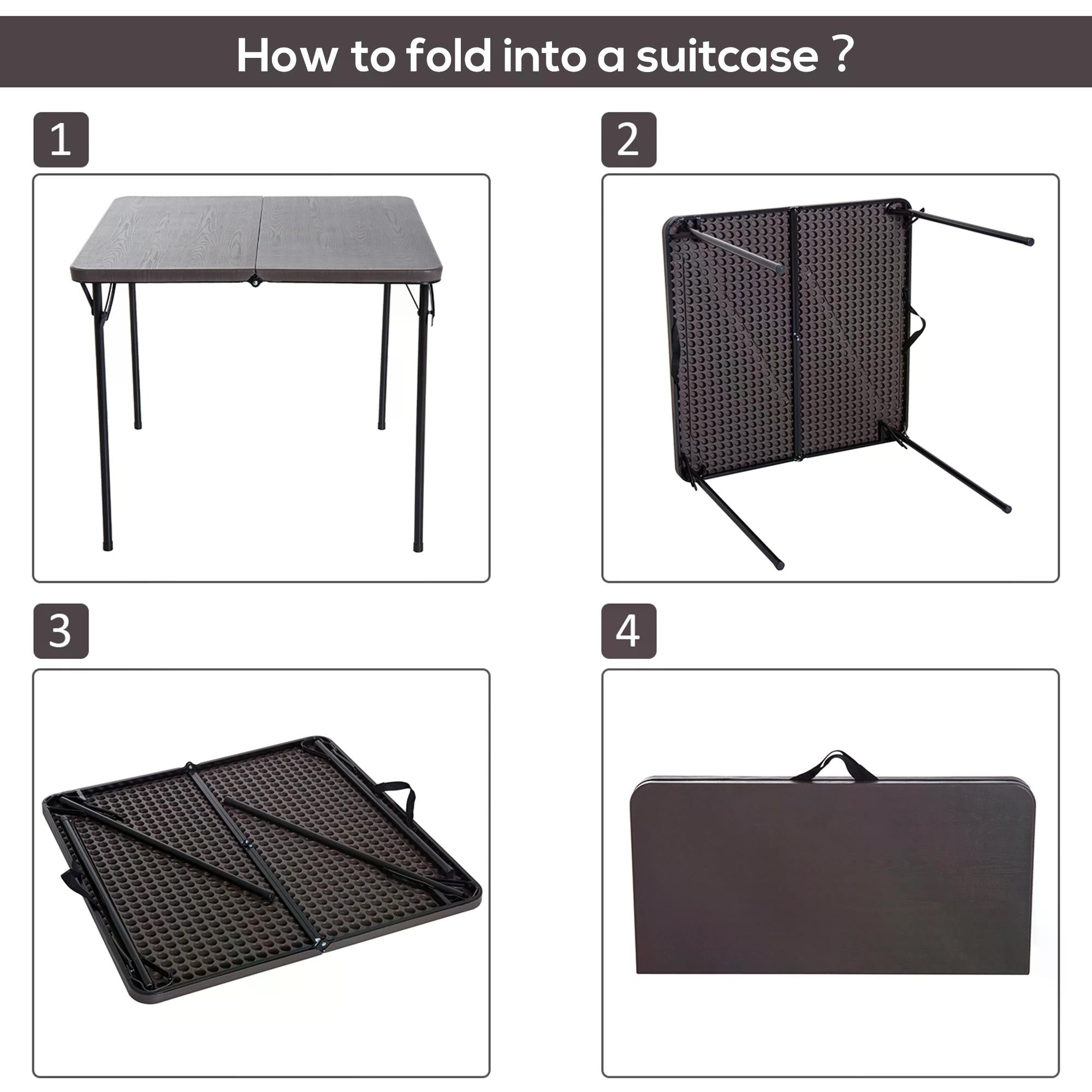 How to fold into a suitcase ?

1

2

3

4