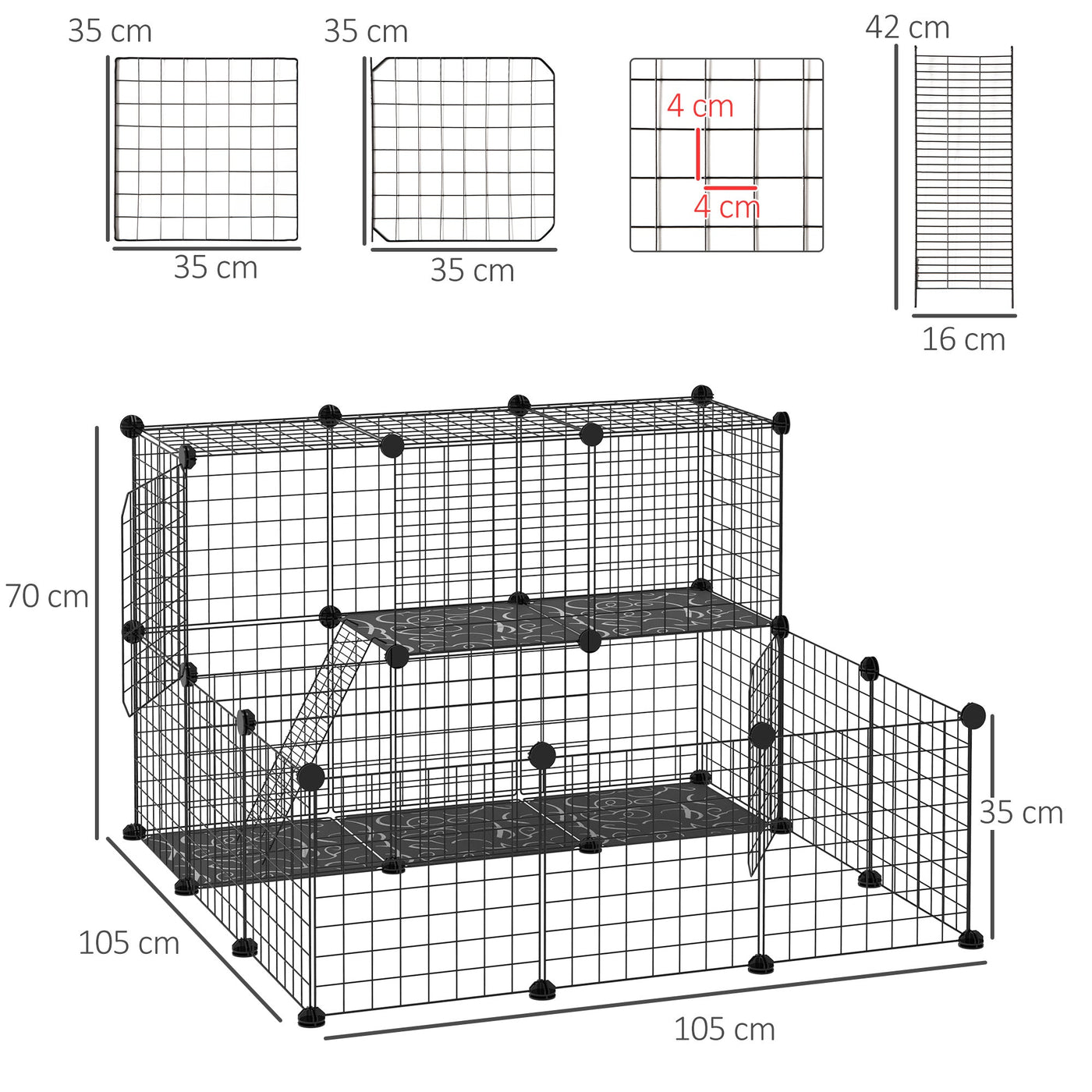 35 cm
35 cm
35 cm
35 cm
4 cm
4 cm
42 cm
16 cm
70 cm
35 cm
105 cm
105 cm