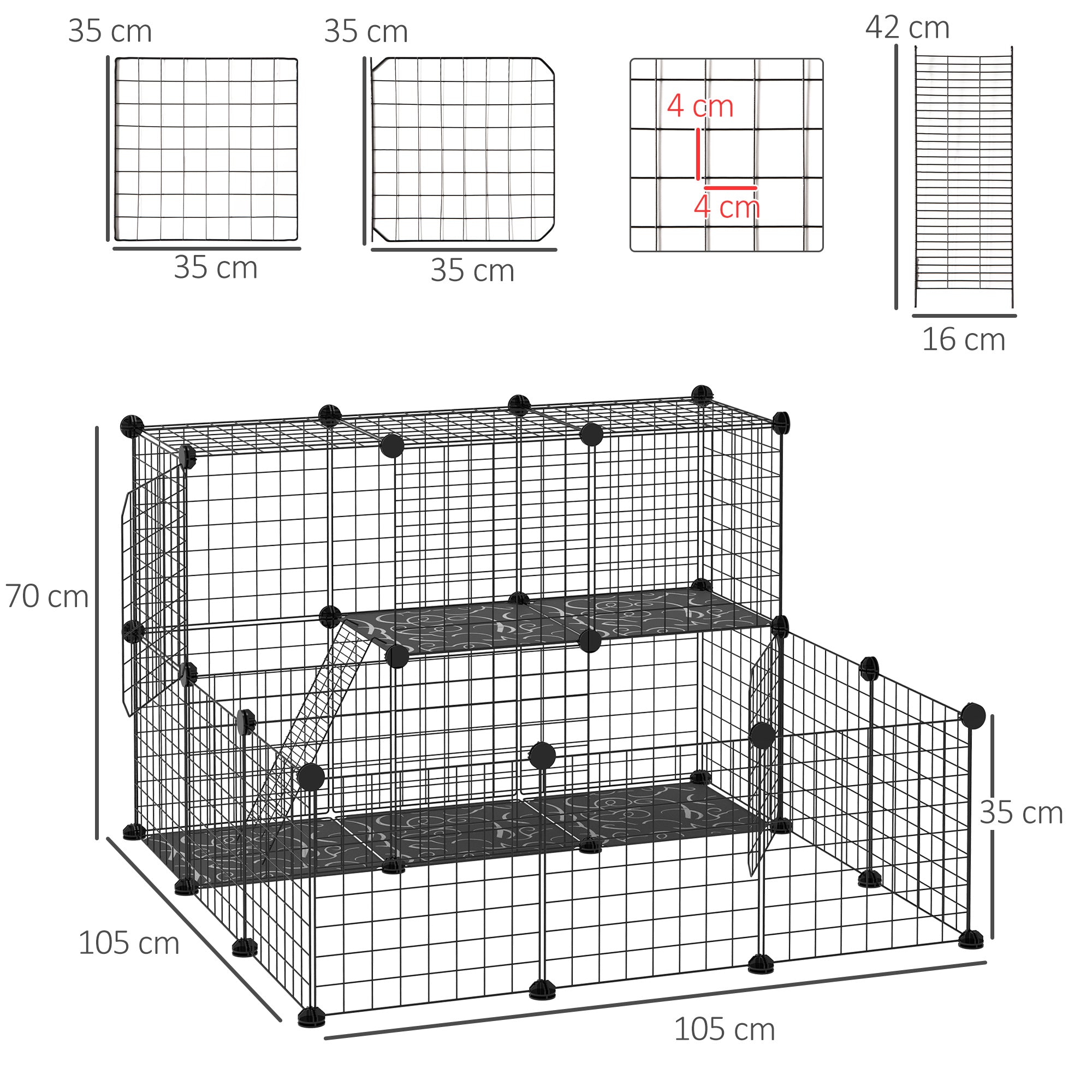 35 cm
35 cm
35 cm
35 cm
4 cm
4 cm
42 cm
16 cm
70 cm
35 cm
105 cm
105 cm