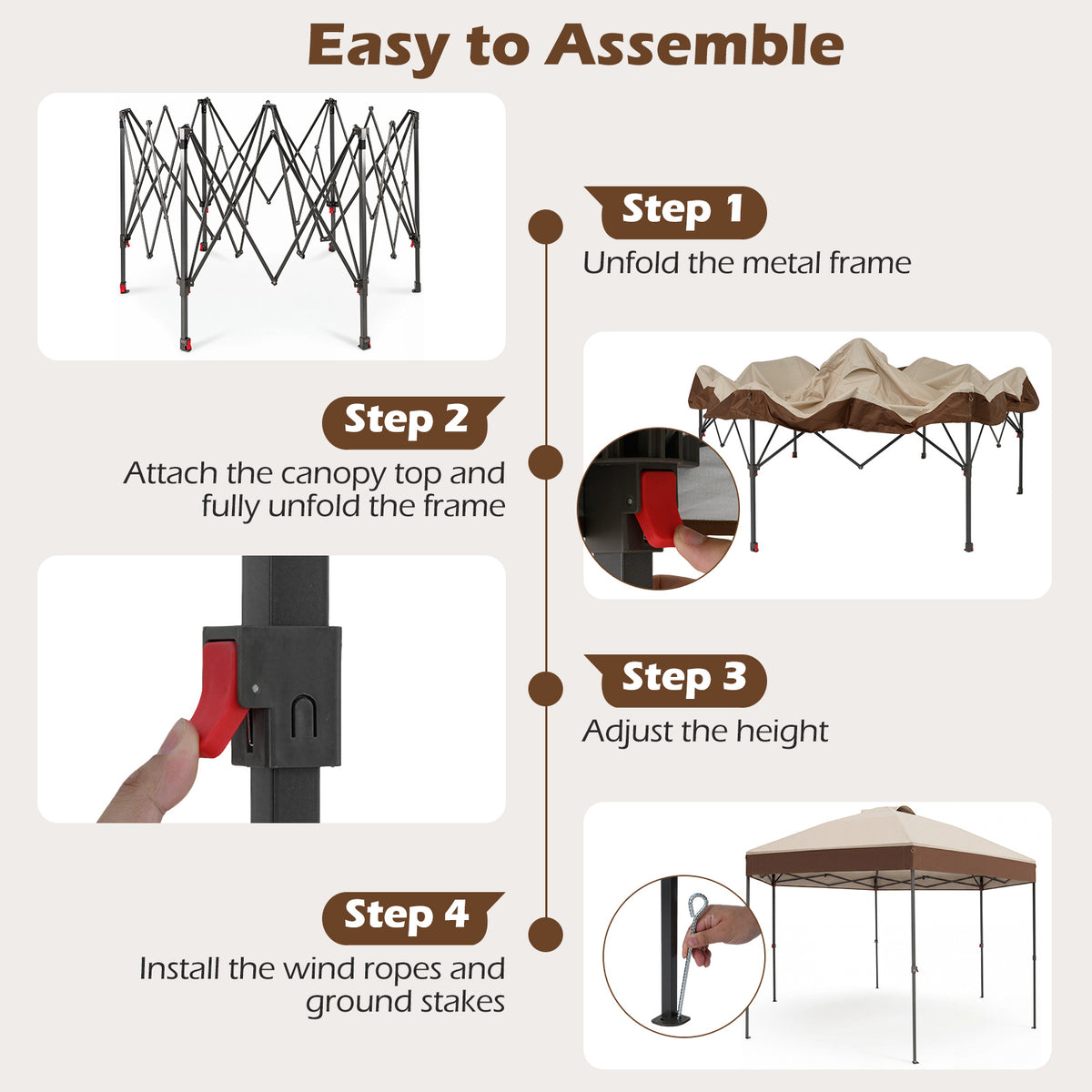 Easy to Assemble

Step 1
Unfold the metal frame

Step 2
Attach the canopy top and fully unfold the frame

Step 3
Adjust the height

Step 4
Install the wind ropes and ground stakes