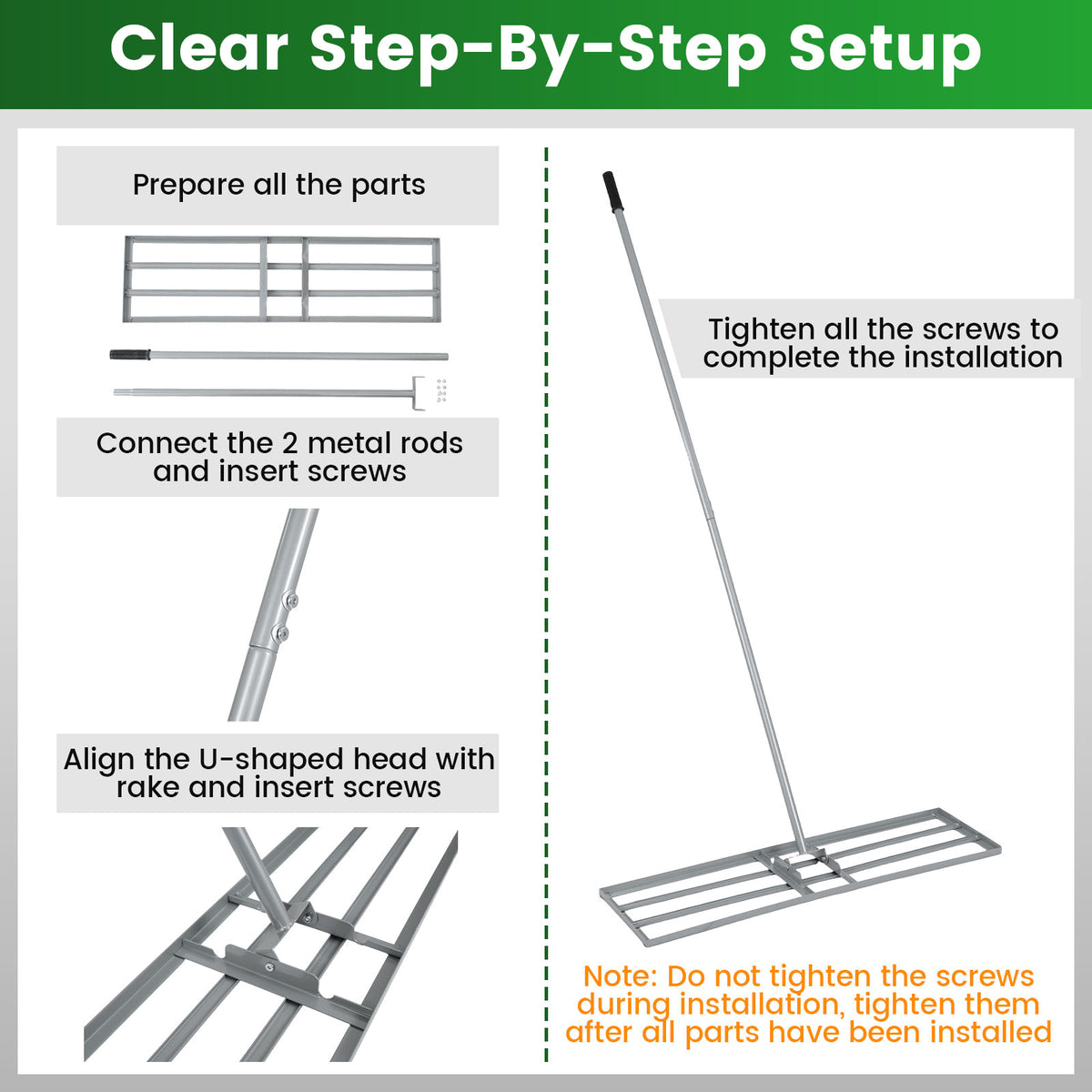 Clear Step-By-Step Setup

Prepare all the parts

Connect the 2 metal rods and insert screws

Align the U-shaped head with rake and insert screws

Tighten all the screws to complete the installation

Note: Do not tighten the screws during installation, tighten them after all parts have been installed